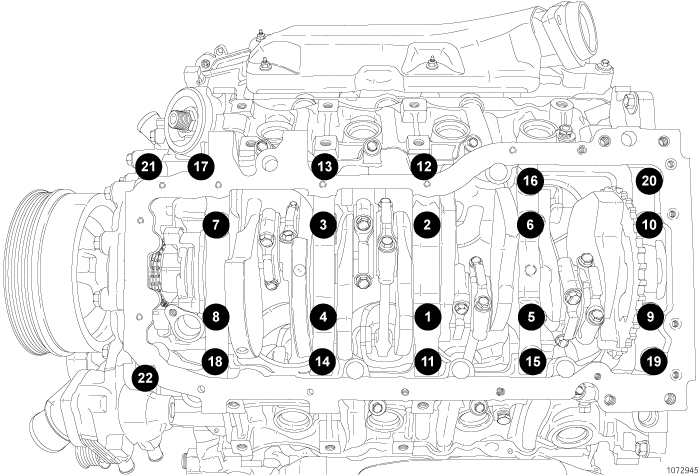 21
17
13
12
16
20
7
3
2
6
10
8
4
1
5
9
18
14
11
15
19
22
1072945