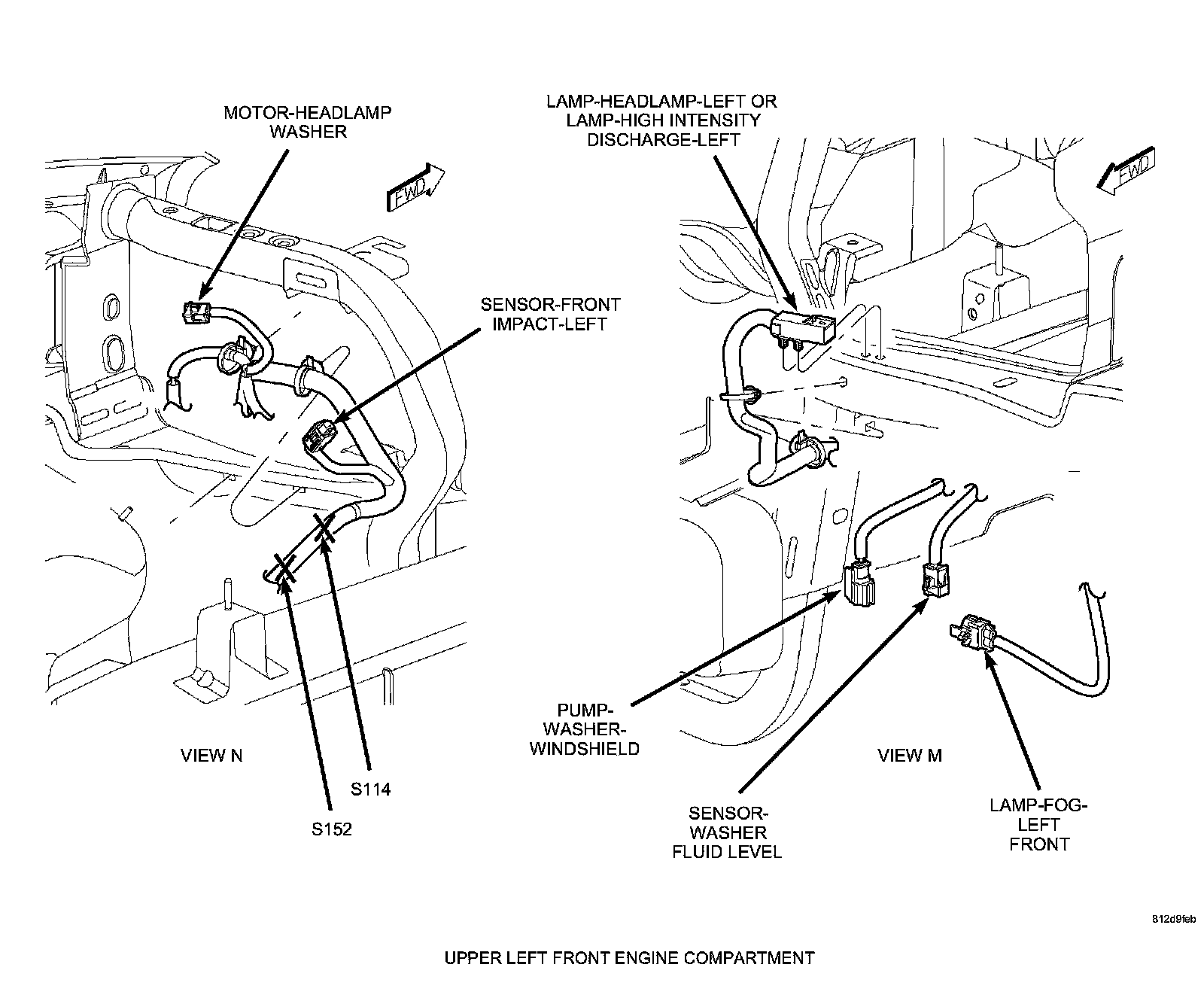 MOTOR-HEADLAMP WASHER

FWD

SENSOR-FRONT IMPACT-LEFT

VIEW N

S114

S152

LAMP-HEADLAMP-LEFT OR LAMP-HIGH INTENSITY DISCHARGE-LEFT

FWD

PUMP-WASHER-WINDSHIELD

VIEW M

SENSOR-WASHER FLUID LEVEL

LAMP-FOG-LEFT FRONT

812d9feb

UPPER LEFT FRONT ENGINE COMPARTMENT