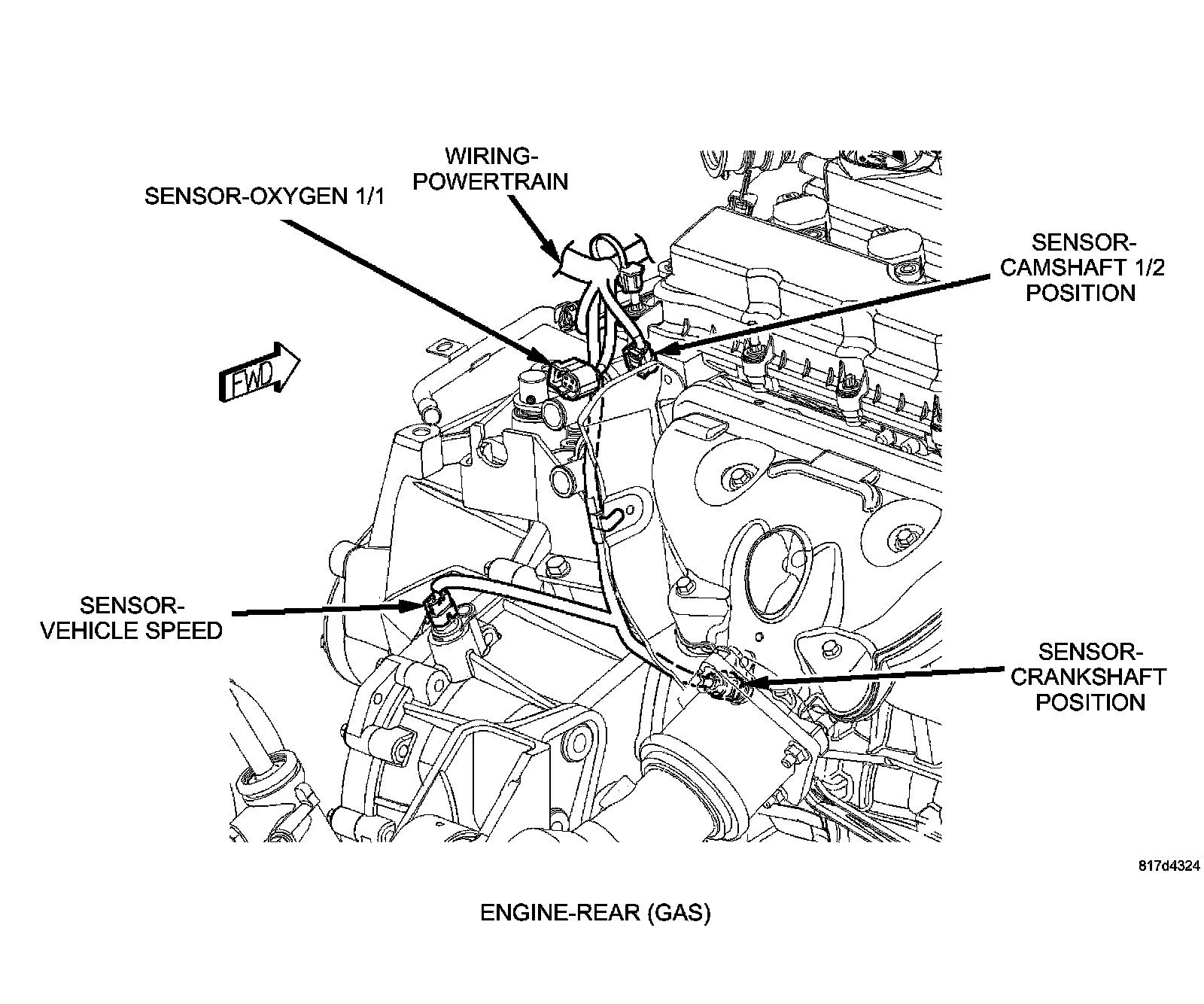 WIRING-POWERTRAIN

SENSOR-OXYGEN 1/1

SENSOR-CAMSHAFT 1/2 POSITION

FWD

SENSOR-VEHICLE SPEED

SENSOR-CRANKSHAFT POSITION

817d4324

ENGINE-REAR (GAS)