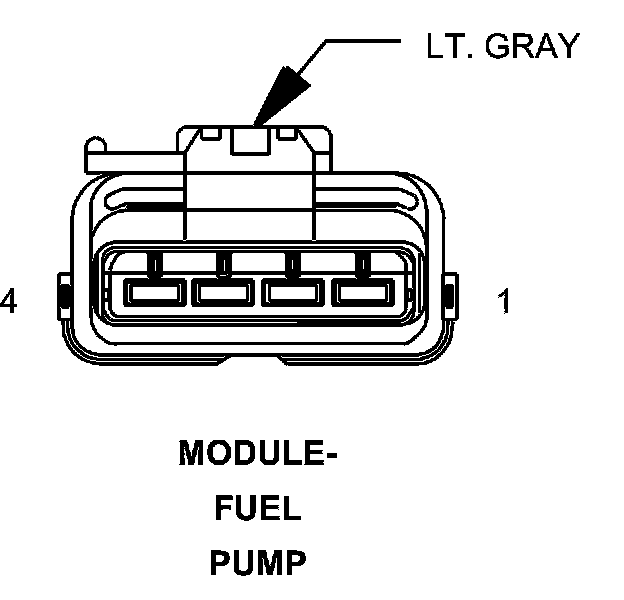 LT. GRAY

4

1

MODULE-
FUEL
PUMP