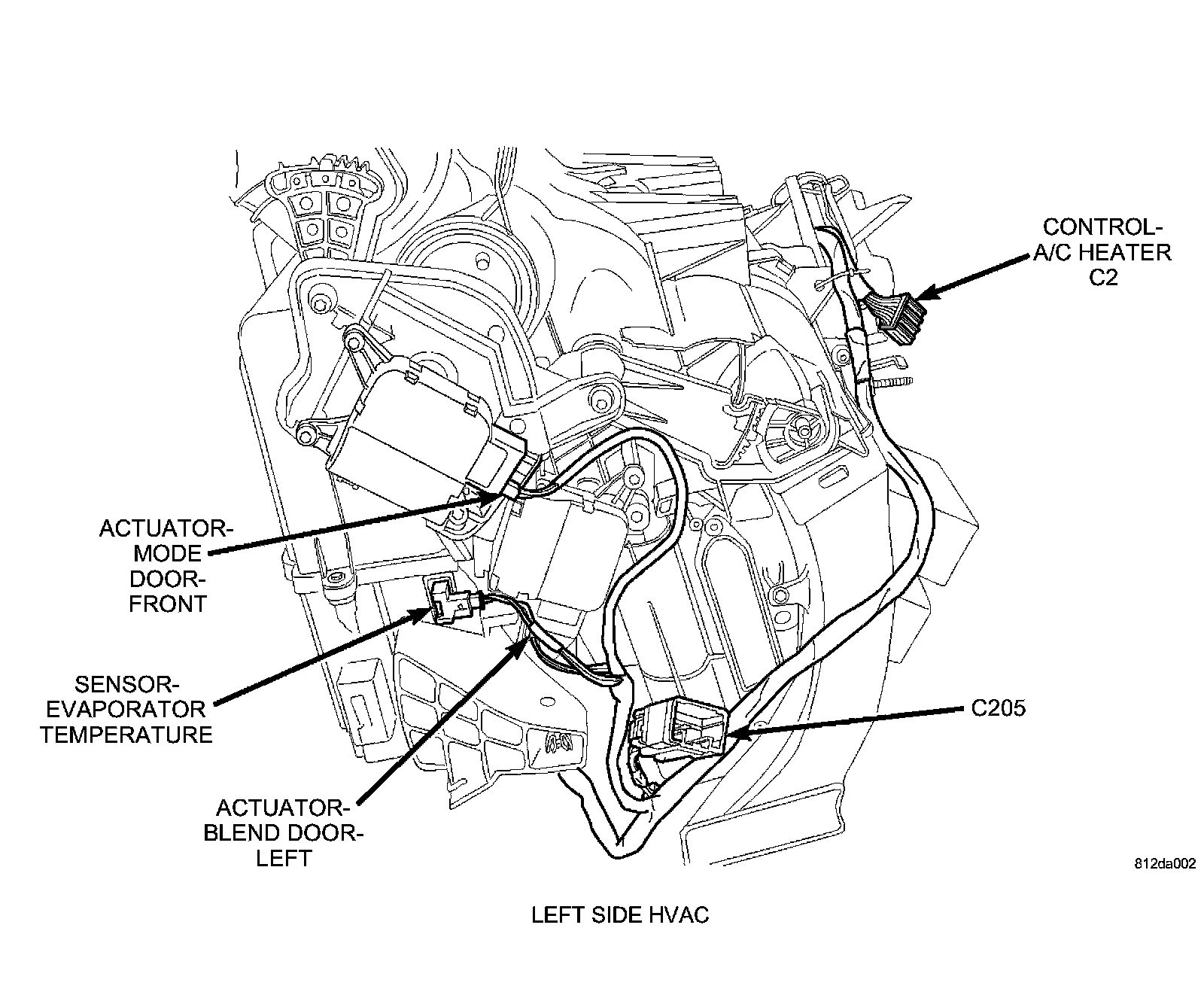 CONTROL-
A/C HEATER
C2

ACTUATOR-
MODE
DOOR-
FRONT

SENSOR-
EVAPORATOR
TEMPERATURE

C205

ACTUATOR-
BLEND DOOR-
LEFT

812da002

LEFT SIDE HVAC