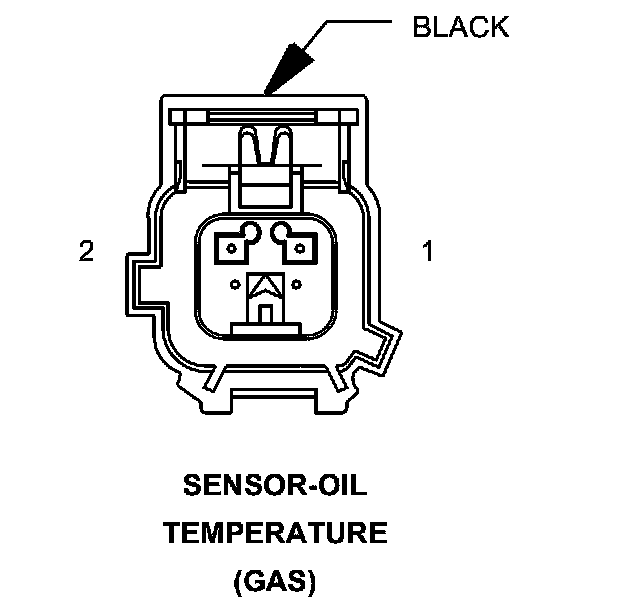 BLACK

2

1

SENSOR-OIL
TEMPERATURE
(GAS)