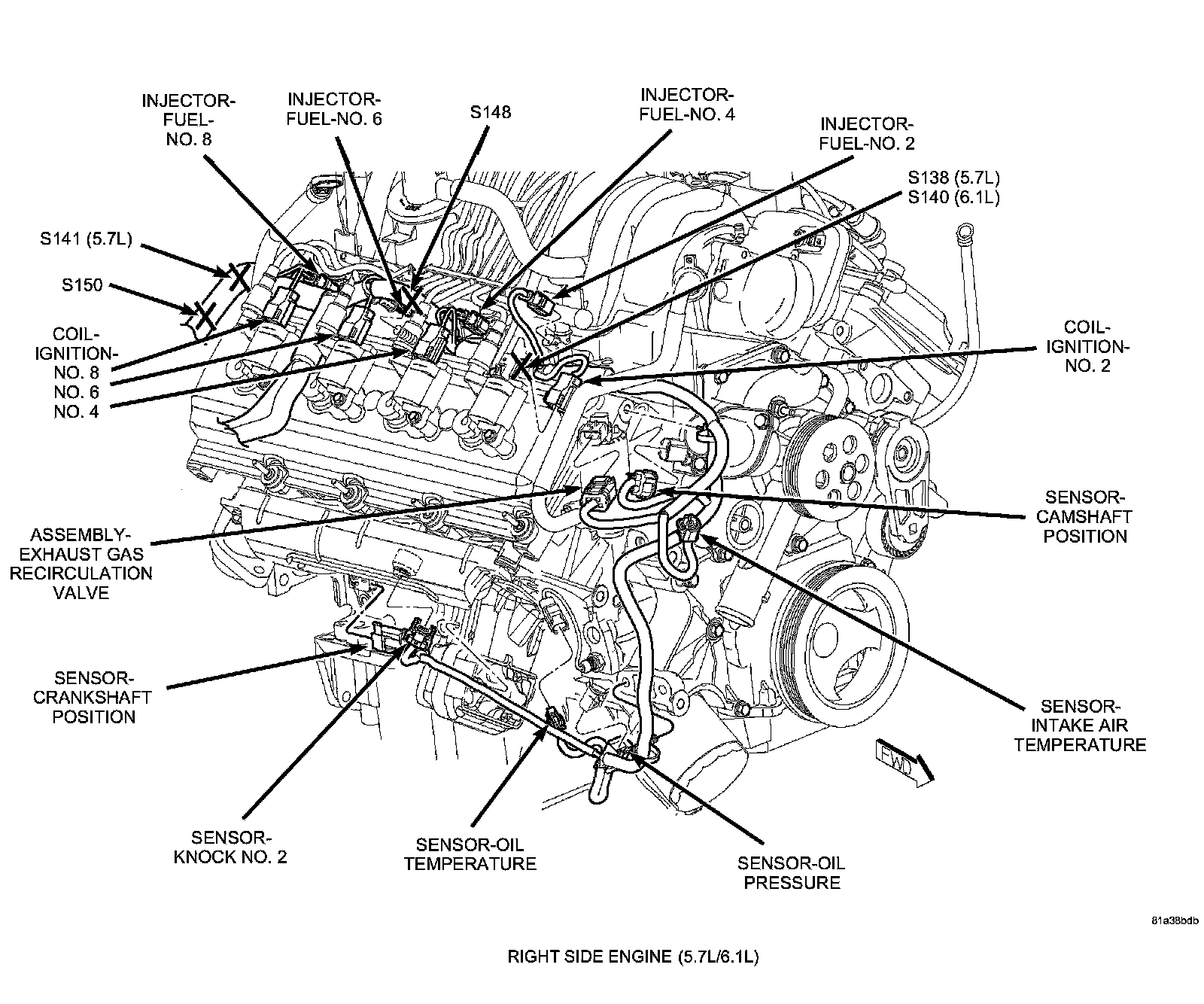 INJECTOR-FUEL-NO. 8

INJECTOR-FUEL-NO. 6

S148

INJECTOR-FUEL-NO. 4

INJECTOR-FUEL-NO. 2

S138 (5.7L)
S140 (6.1L)

S141 (5.7L)

S150

COIL-IGNITION-NO. 8
NO. 6
NO. 4

COIL-IGNITION-NO. 2

SENSOR-CAMSHAFT POSITION

ASSEMBLY-EXHAUST GAS RECIRCULATION VALVE

SENSOR-CRANKSHAFT POSITION

SENSOR-INTAKE AIR TEMPERATURE

FWD

SENSOR-KNOCK NO. 2

SENSOR-OIL TEMPERATURE

SENSOR-OIL PRESSURE

81a38bdb

RIGHT SIDE ENGINE (5.7L/6.1L)