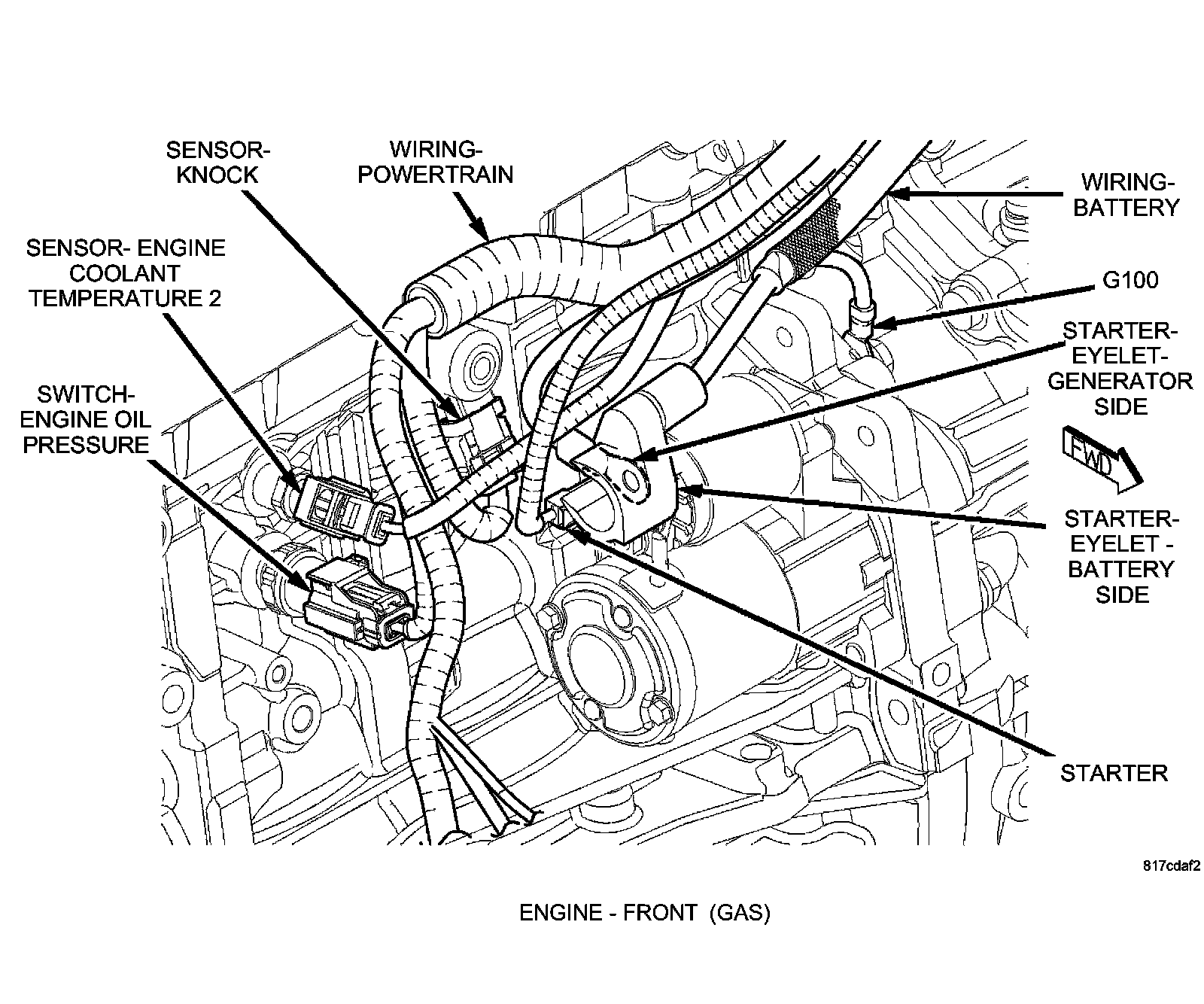 SENSOR-KNOCK

WIRING-POWERTRAIN

WIRING-BATTERY

SENSOR- ENGINE COOLANT TEMPERATURE 2

G100

STARTER-EYELET-GENERATOR SIDE

SWITCH-ENGINE OIL PRESSURE

FWD

STARTER-EYELET - BATTERY SIDE

STARTER

817cdaf2

ENGINE - FRONT (GAS)