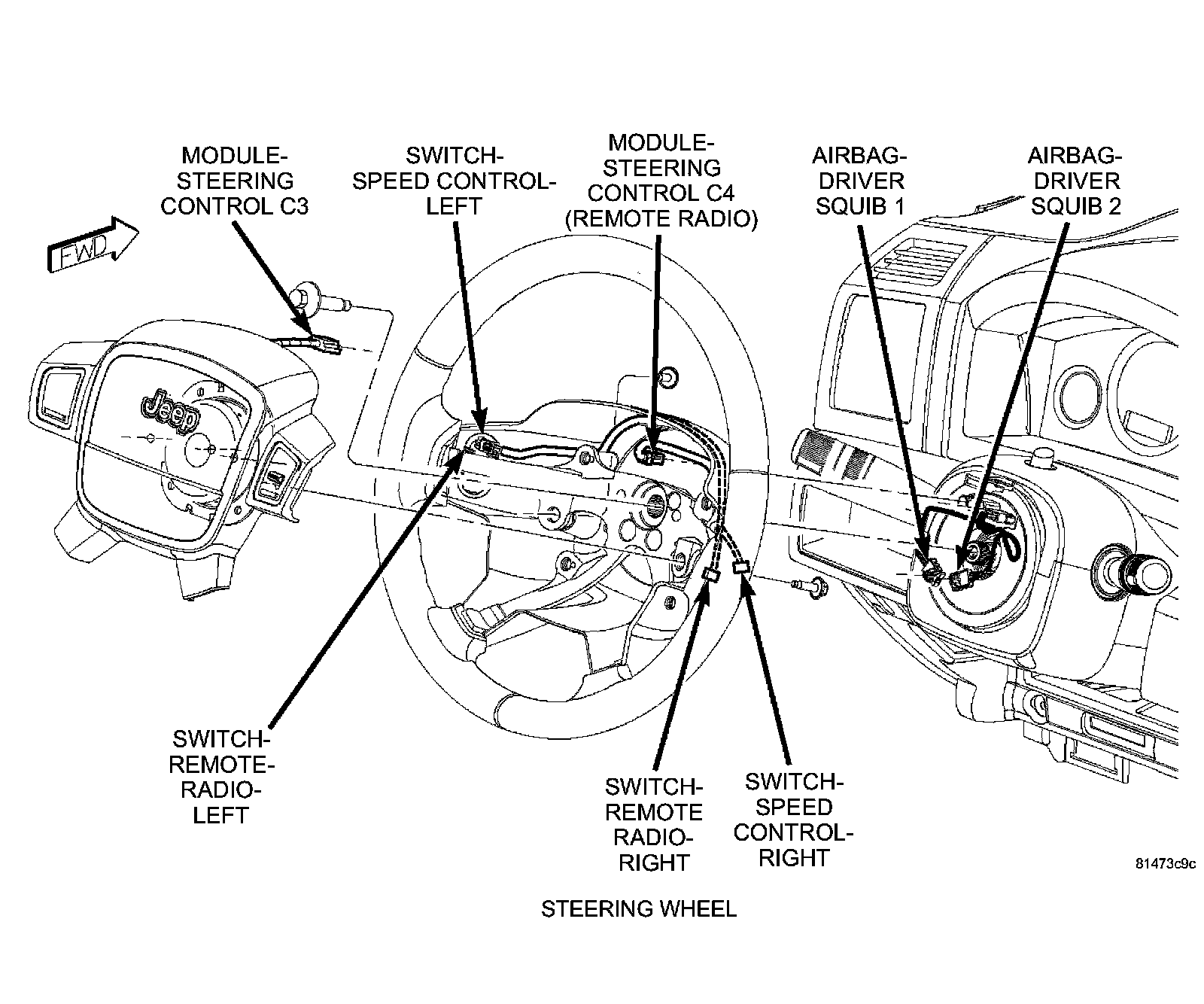 MODULE-STEERING CONTROL C3

SWITCH-SPEED CONTROL-LEFT

MODULE-STEERING CONTROL C4 (REMOTE RADIO)

AIRBAG-DRIVER SQUIB 1

AIRBAG-DRIVER SQUIB 2

FWD

Jeep

SWITCH-REMOTE-RADIO-LEFT

SWITCH-REMOTE RADIO-RIGHT

SWITCH-SPEED CONTROL-RIGHT

81473c9c

STEERING WHEEL