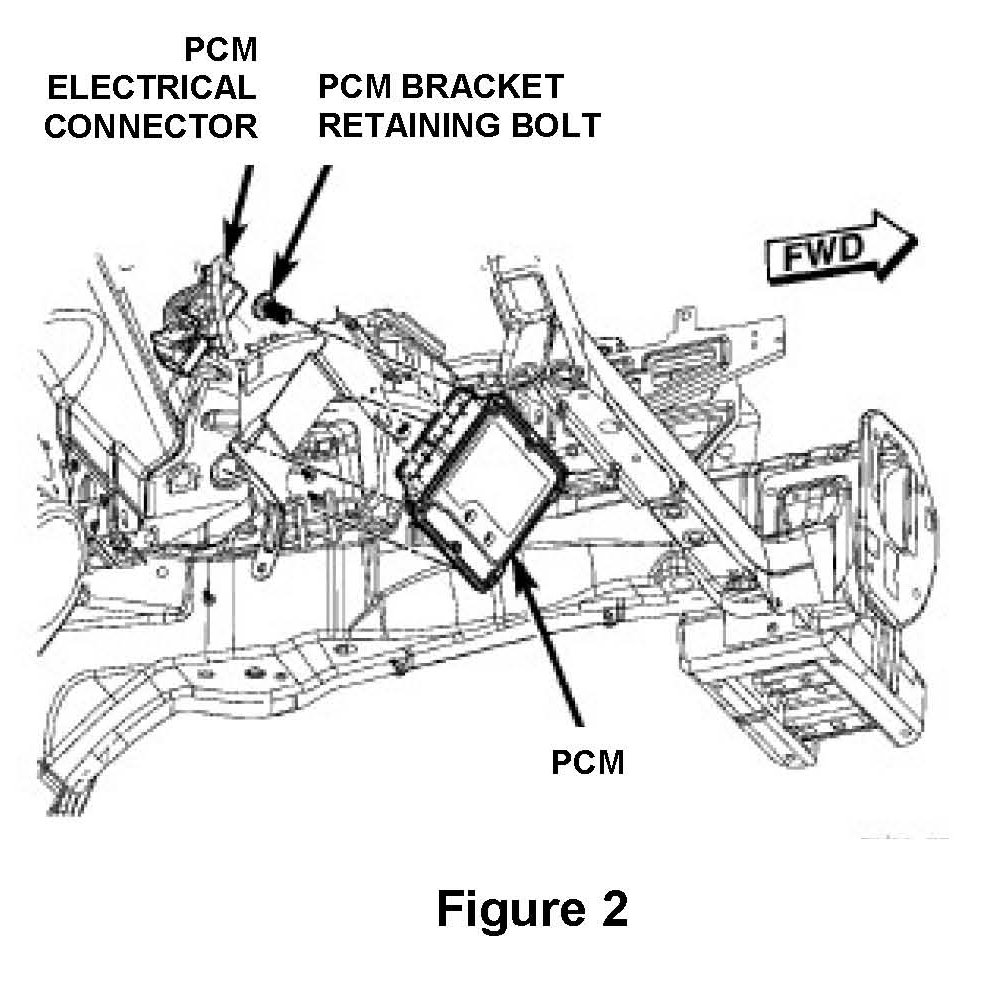 PCM ELECTRICAL CONNECTOR

PCM BRACKET RETAINING BOLT

FWD

PCM

Figure 2