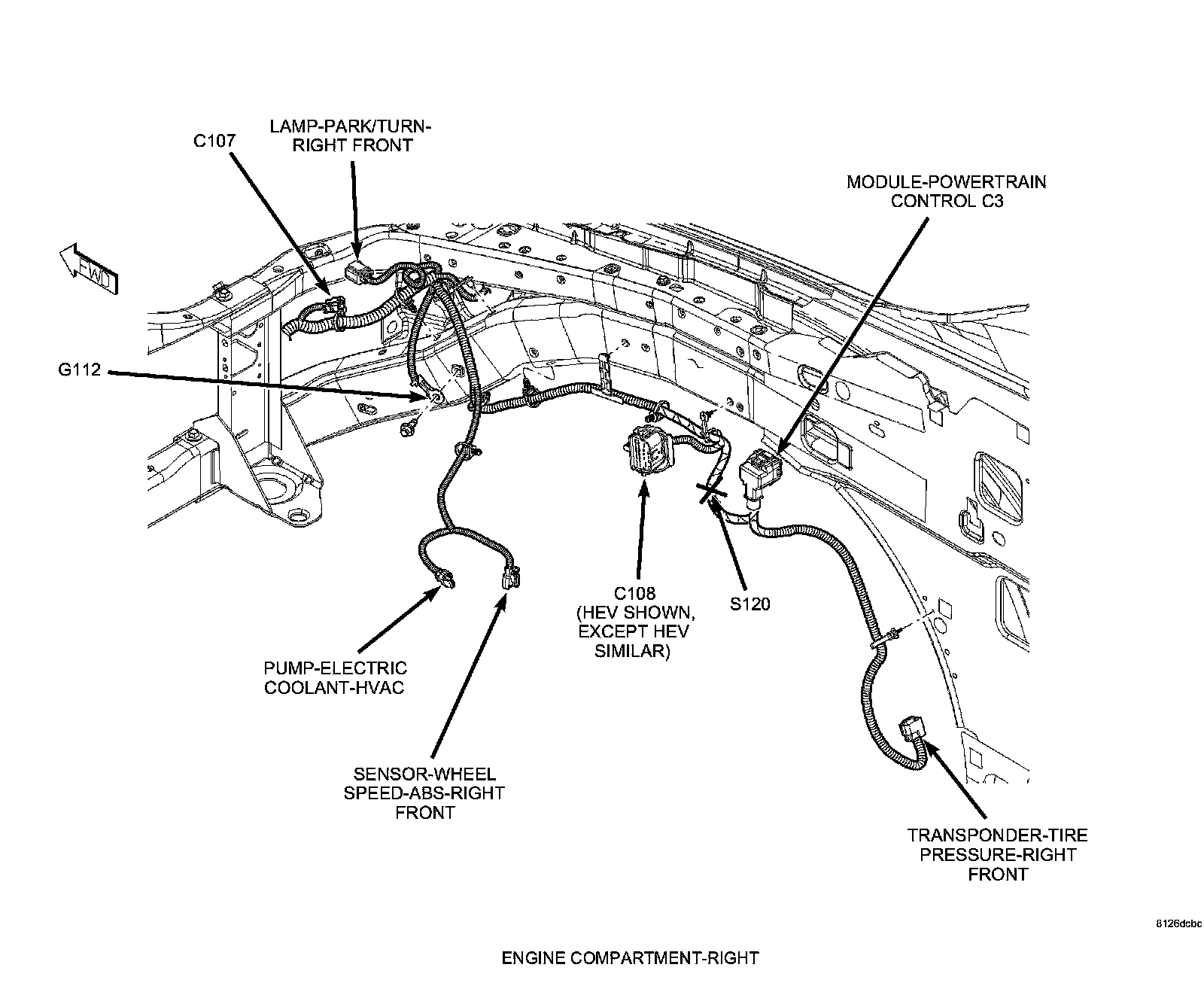 C107

LAMP-PARK/TURN-RIGHT FRONT

MODULE-POWERTRAIN CONTROL C3

FWD

G112

C108 (HEV SHOWN, EXCEPT HEV SIMILAR)

S120

PUMP-ELECTRIC COOLANT-HVAC

SENSOR-WHEEL SPEED-ABS-RIGHT FRONT

TRANSPONDER-TIRE PRESSURE-RIGHT FRONT

8126dcbc

ENGINE COMPARTMENT-RIGHT