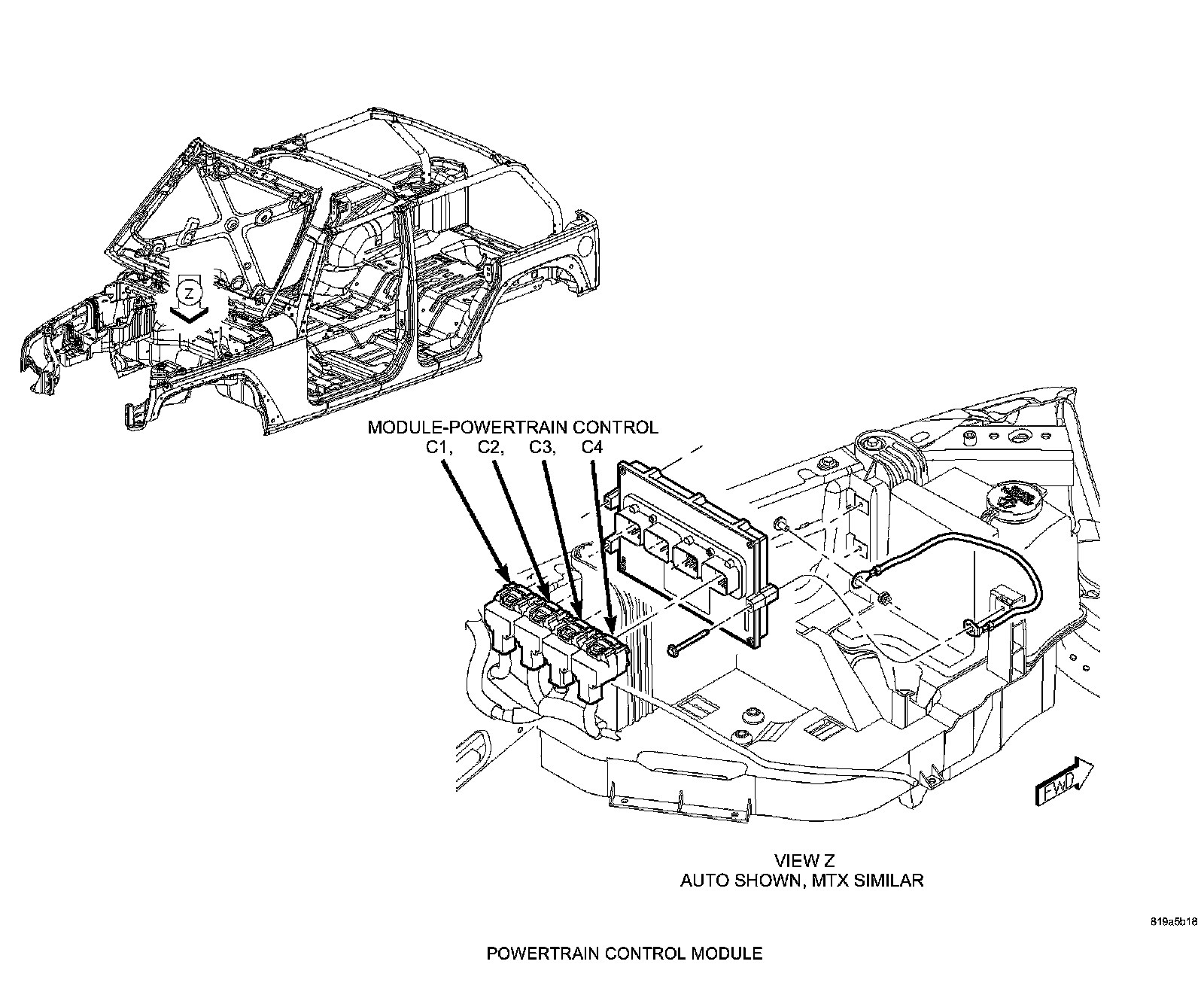 Z

MODULE-POWERTRAIN CONTROL
C1, C2, C3, C4

FWD

VIEW Z
AUTO SHOWN, MTX SIMILAR

819a5b18

POWERTRAIN CONTROL MODULE