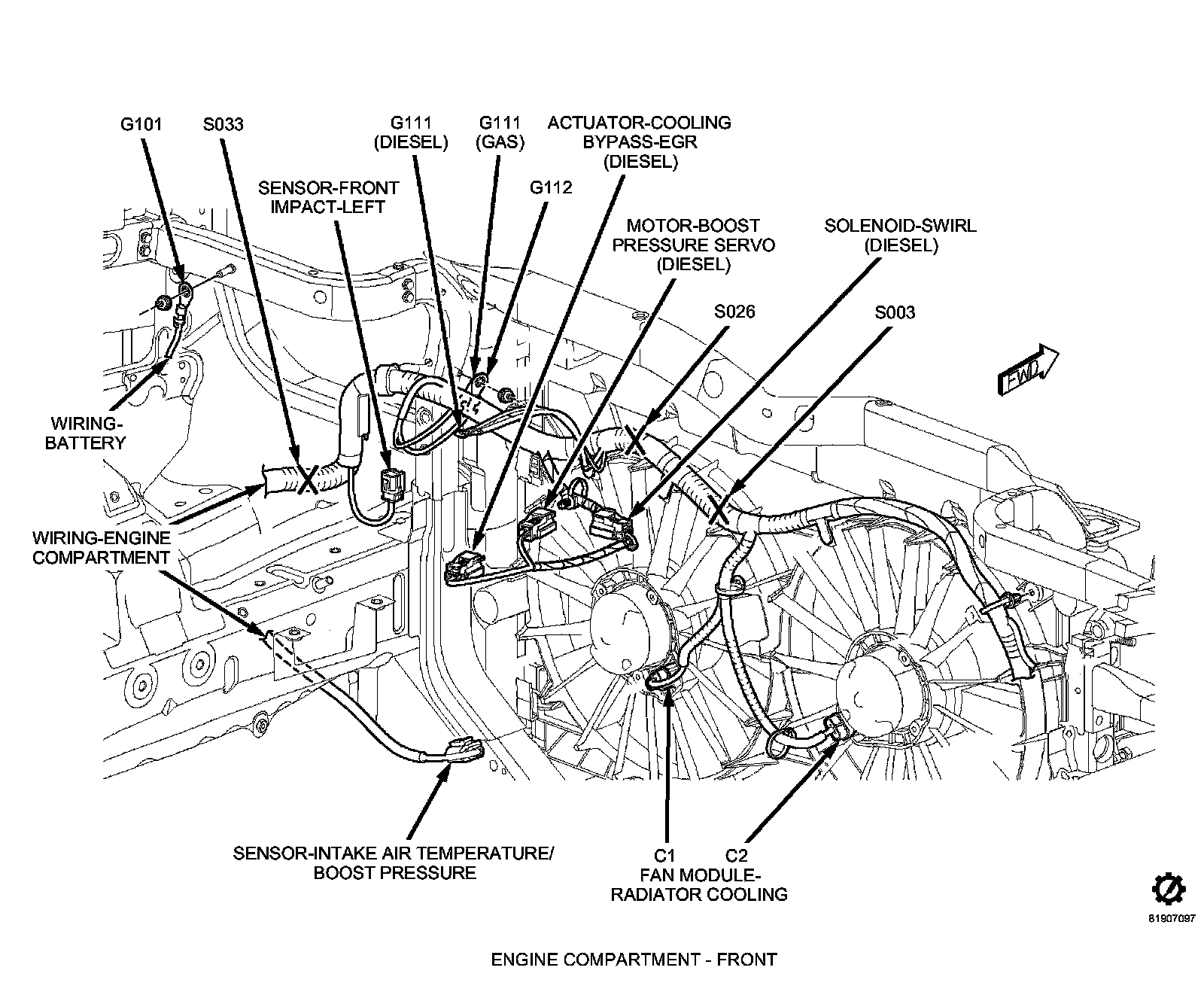 G101

S033

G111 (DIESEL)

G111 (GAS)

ACTUATOR-COOLING BYPASS-EGR (DIESEL)

SENSOR-FRONT IMPACT-LEFT

G112

MOTOR-BOOST PRESSURE SERVO (DIESEL)

SOLENOID-SWIRL (DIESEL)

S026

S003

FWD

WIRING-BATTERY

WIRING-ENGINE COMPARTMENT

SENSOR-INTAKE AIR TEMPERATURE/ BOOST PRESSURE

C1

C2

FAN MODULE-RADIATOR COOLING

81907097

ENGINE COMPARTMENT - FRONT