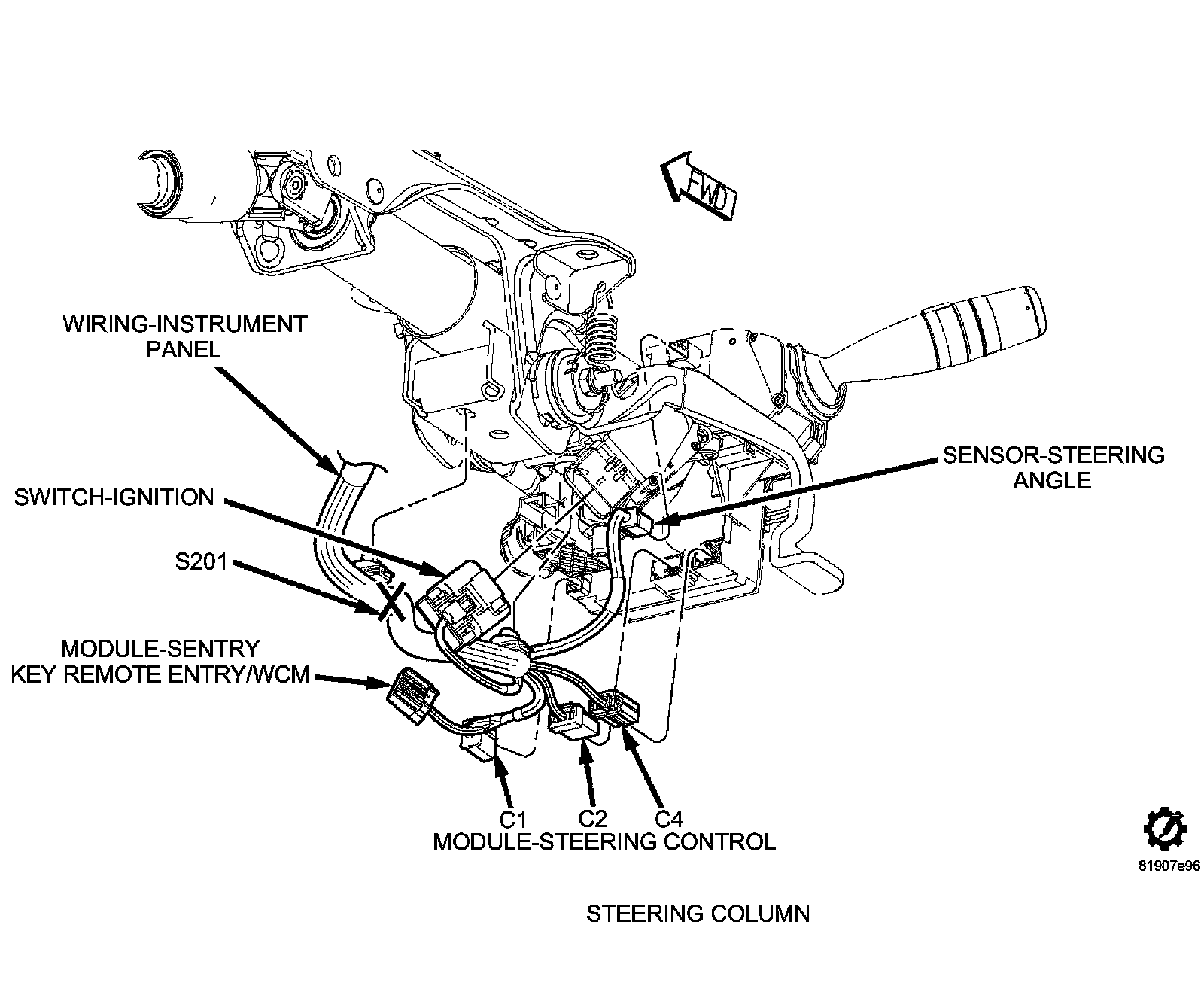 FWD

WIRING-INSTRUMENT PANEL

SENSOR-STEERING ANGLE

SWITCH-IGNITION

S201

MODULE-SENTRY KEY REMOTE ENTRY/WCM

C1 C2 C4
MODULE-STEERING CONTROL

81907e96

STEERING COLUMN