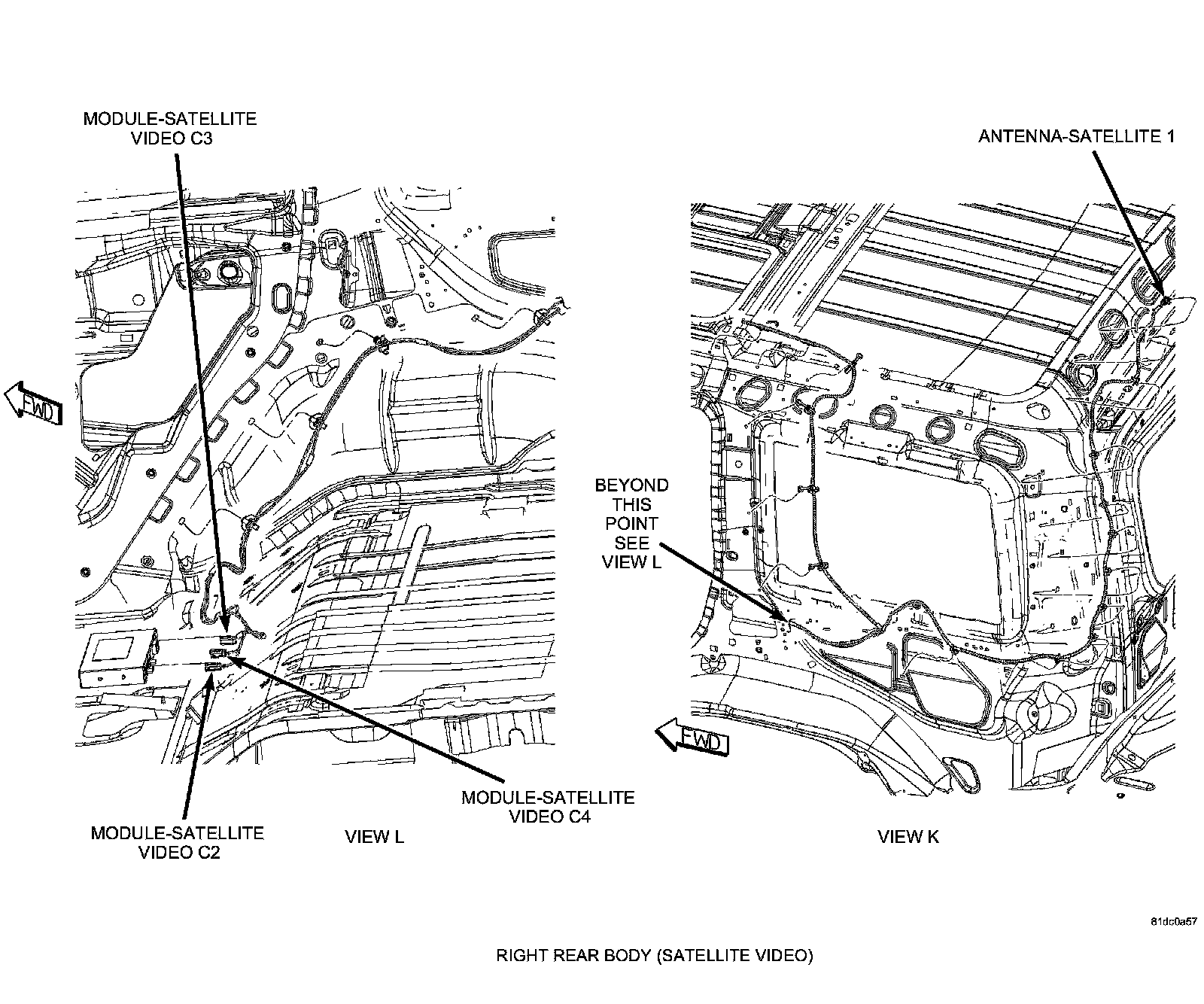 MODULE-SATELLITE VIDEO C3

ANTENNA-SATELLITE 1

FWD

BEYOND THIS POINT SEE VIEW L

FWD

MODULE-SATELLITE VIDEO C4

MODULE-SATELLITE VIDEO C2

VIEW L

VIEW K

81dc0a57

RIGHT REAR BODY (SATELLITE VIDEO)