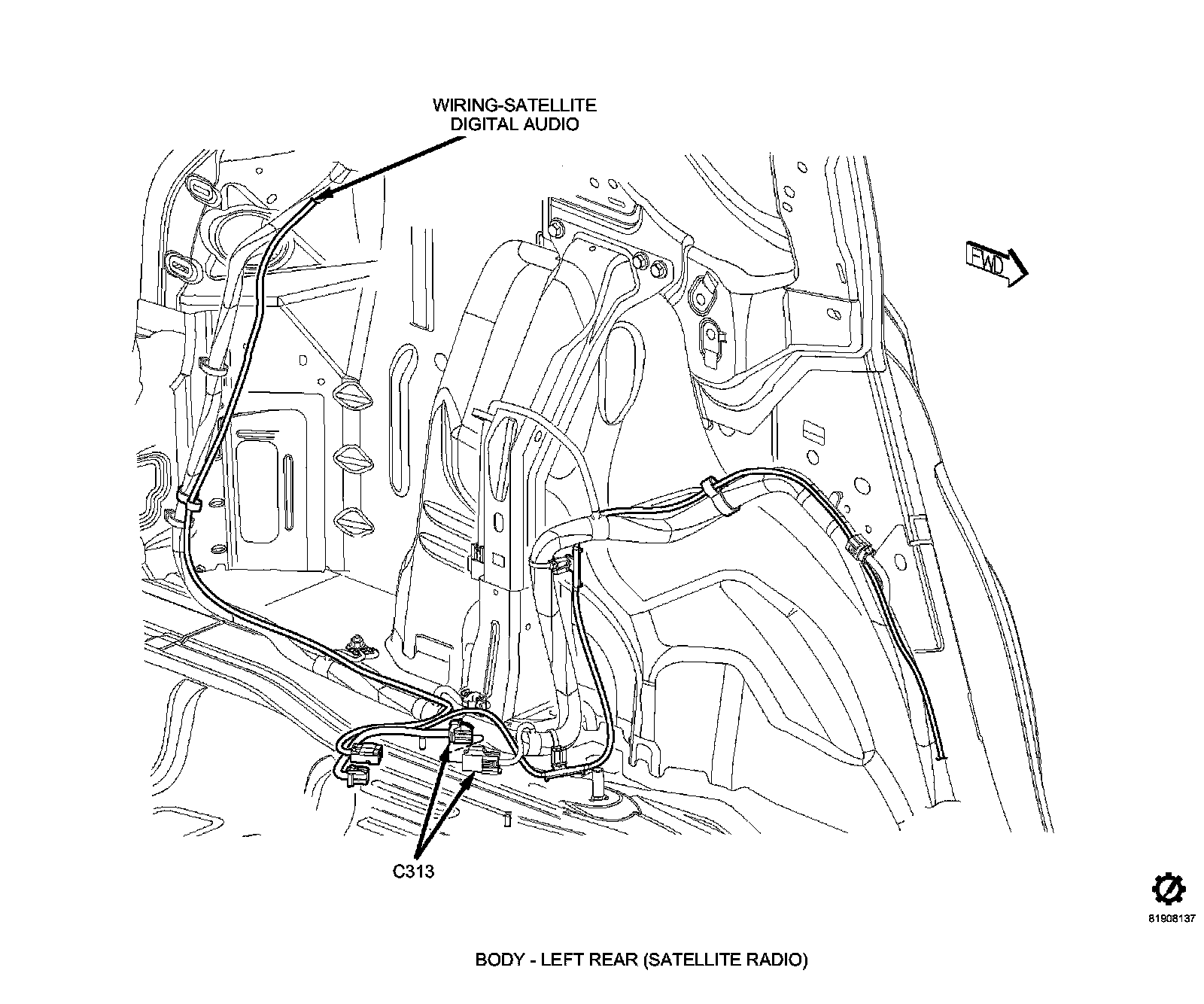 WIRING-SATELLITE
DIGITAL AUDIO

FWD

C313

81908137

BODY - LEFT REAR (SATELLITE RADIO)