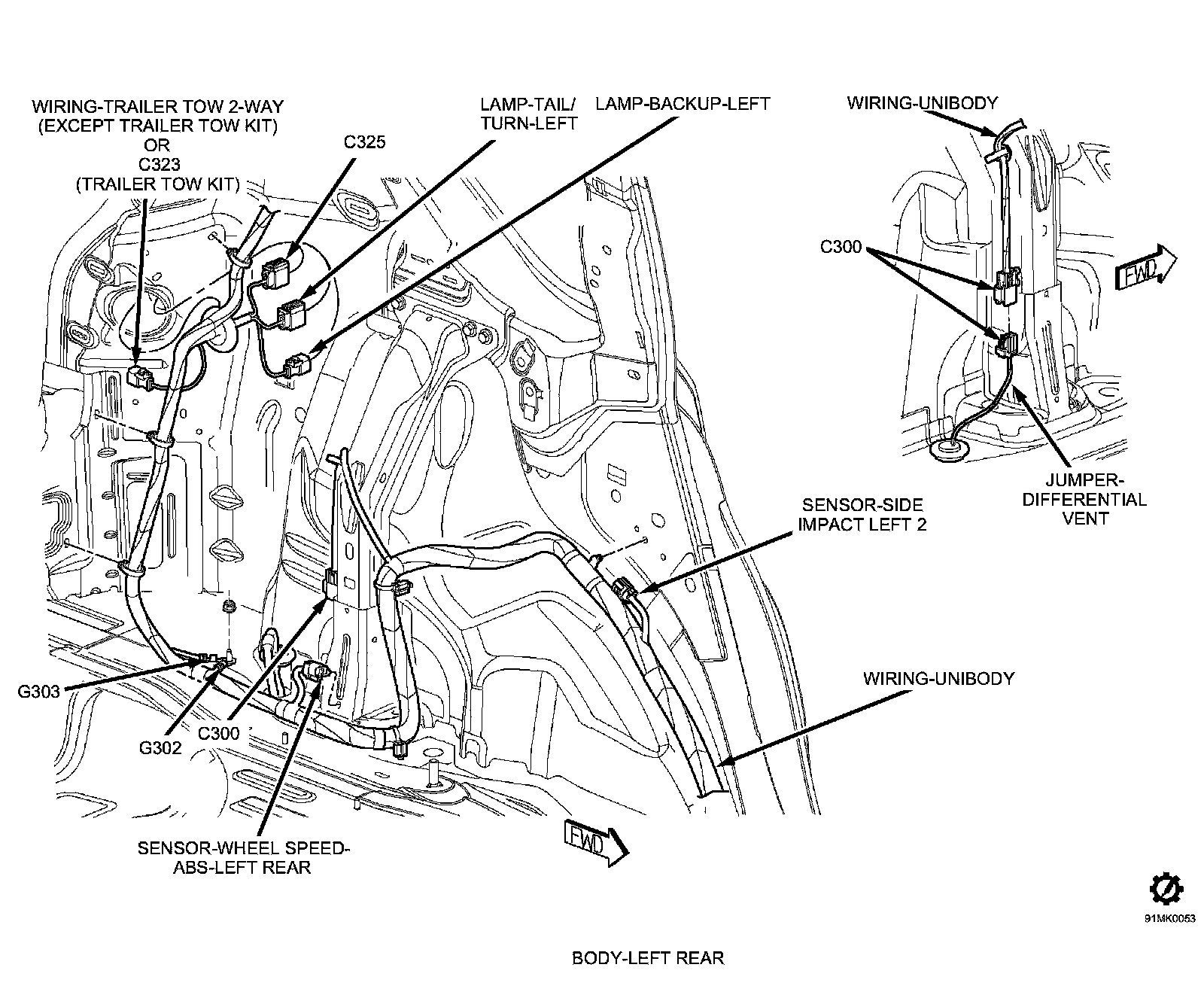 WIRING-TRAILER TOW 2-WAY (EXCEPT TRAILER TOW KIT) OR C323 (TRAILER TOW KIT)

C325

LAMP-TAIL/ TURN-LEFT

LAMP-BACKUP-LEFT

WIRING-UNIBODY

C300

FWD

JUMPER-DIFFERENTIAL VENT

SENSOR-SIDE IMPACT LEFT 2

WIRING-UNIBODY

G303

G302

C300

SENSOR-WHEEL SPEED-ABS-LEFT REAR

FWD

91MK0053

BODY-LEFT REAR