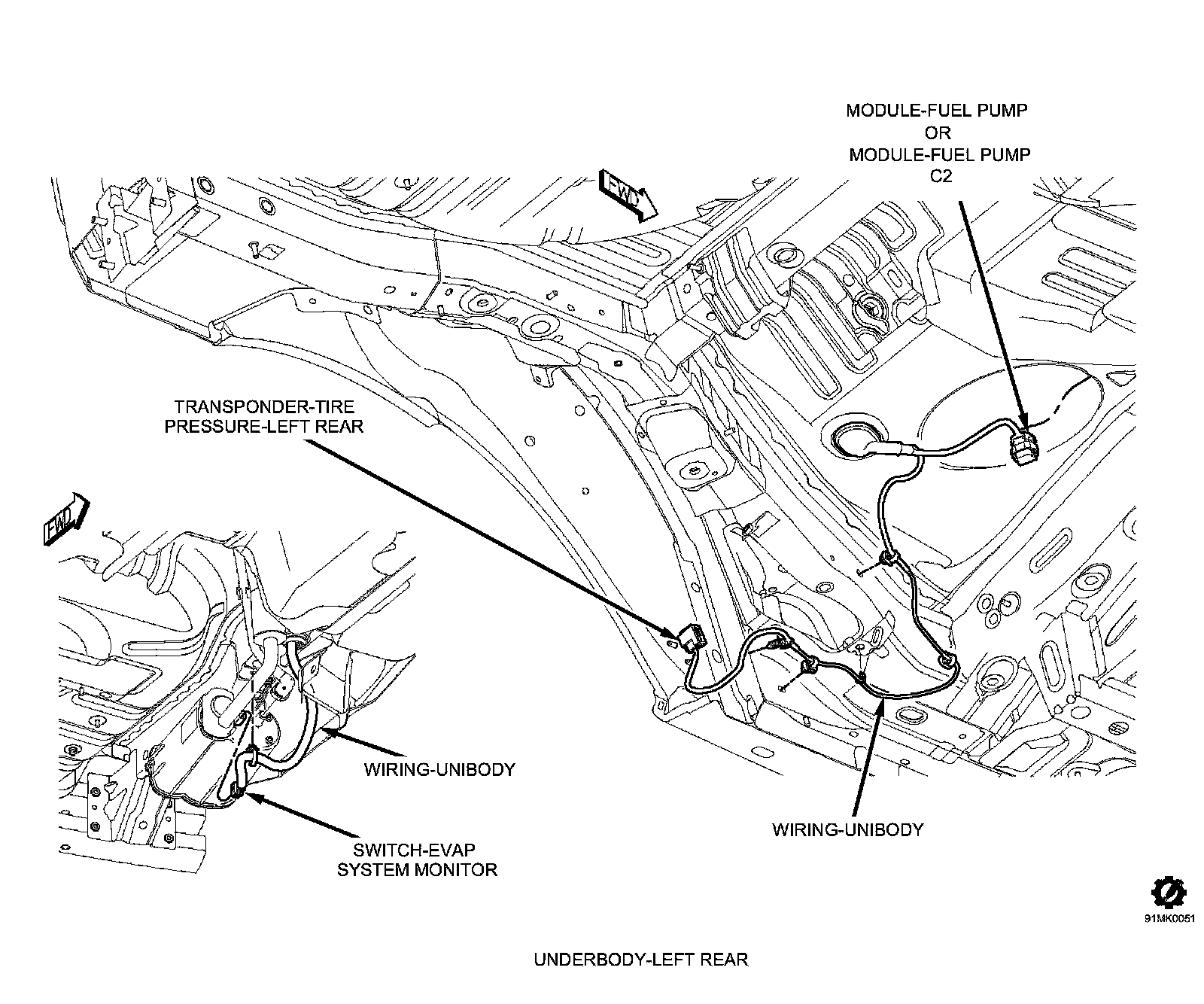 MODULE-FUEL PUMP
OR
MODULE-FUEL PUMP
C2

FWD

TRANSPONDER-TIRE
PRESSURE-LEFT REAR

FWD

WIRING-UNIBODY

SWITCH-EVAP
SYSTEM MONITOR

WIRING-UNIBODY

91MK0051

UNDERBODY-LEFT REAR