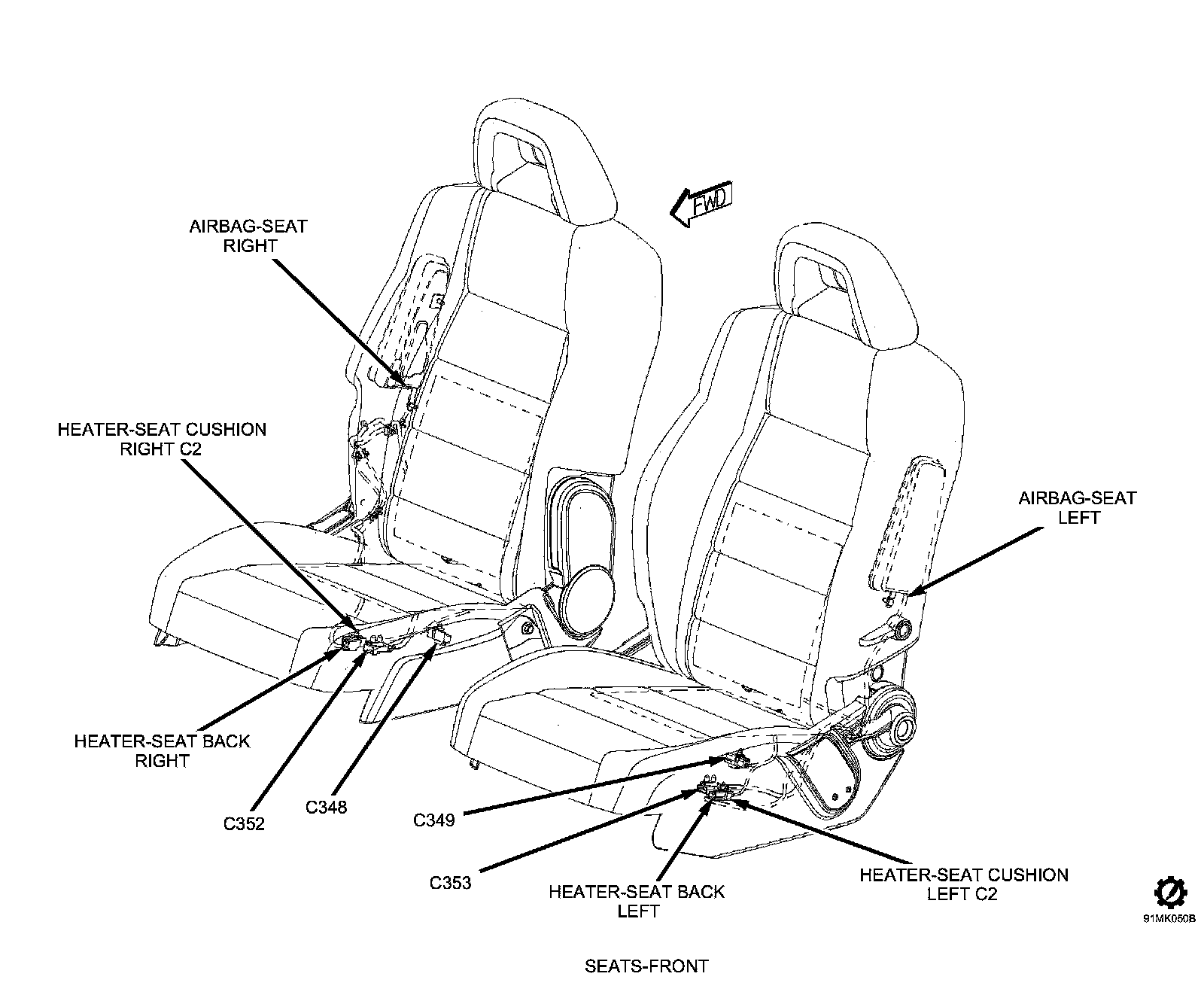 FWD

AIRBAG-SEAT RIGHT

HEATER-SEAT CUSHION RIGHT C2

AIRBAG-SEAT LEFT

HEATER-SEAT BACK RIGHT

C352

C348

C349

C353

HEATER-SEAT BACK LEFT

HEATER-SEAT CUSHION LEFT C2

91MK050B

SEATS-FRONT