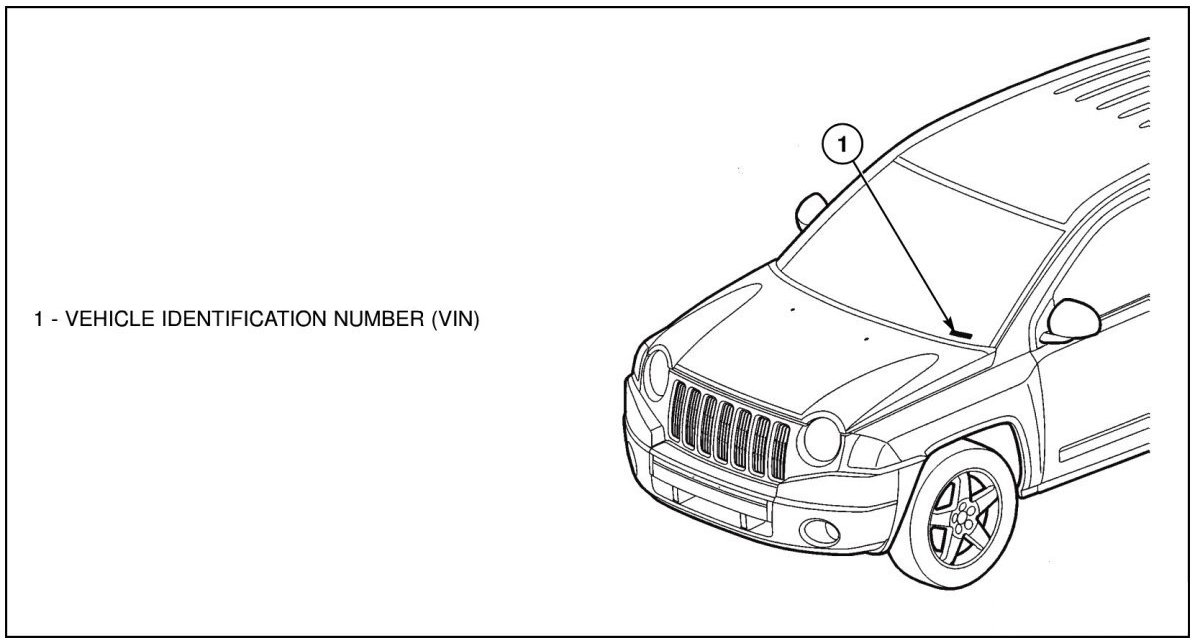 1 - VEHICLE IDENTIFICATION NUMBER (VIN)

1