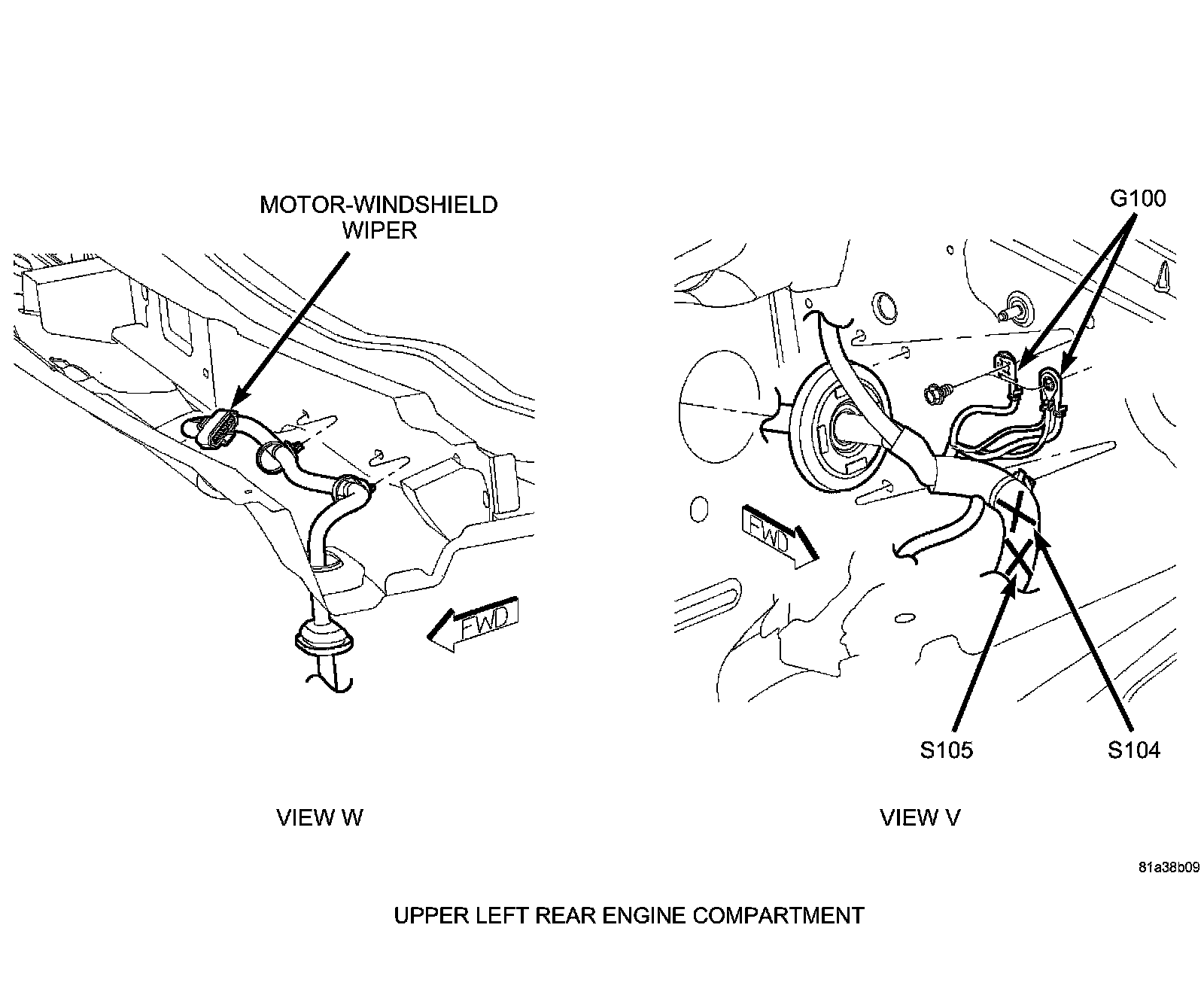 MOTOR-WINDSHIELD WIPER

FWD

VIEW W

G100

FWD

S105

S104

VIEW V

81a38b09

UPPER LEFT REAR ENGINE COMPARTMENT