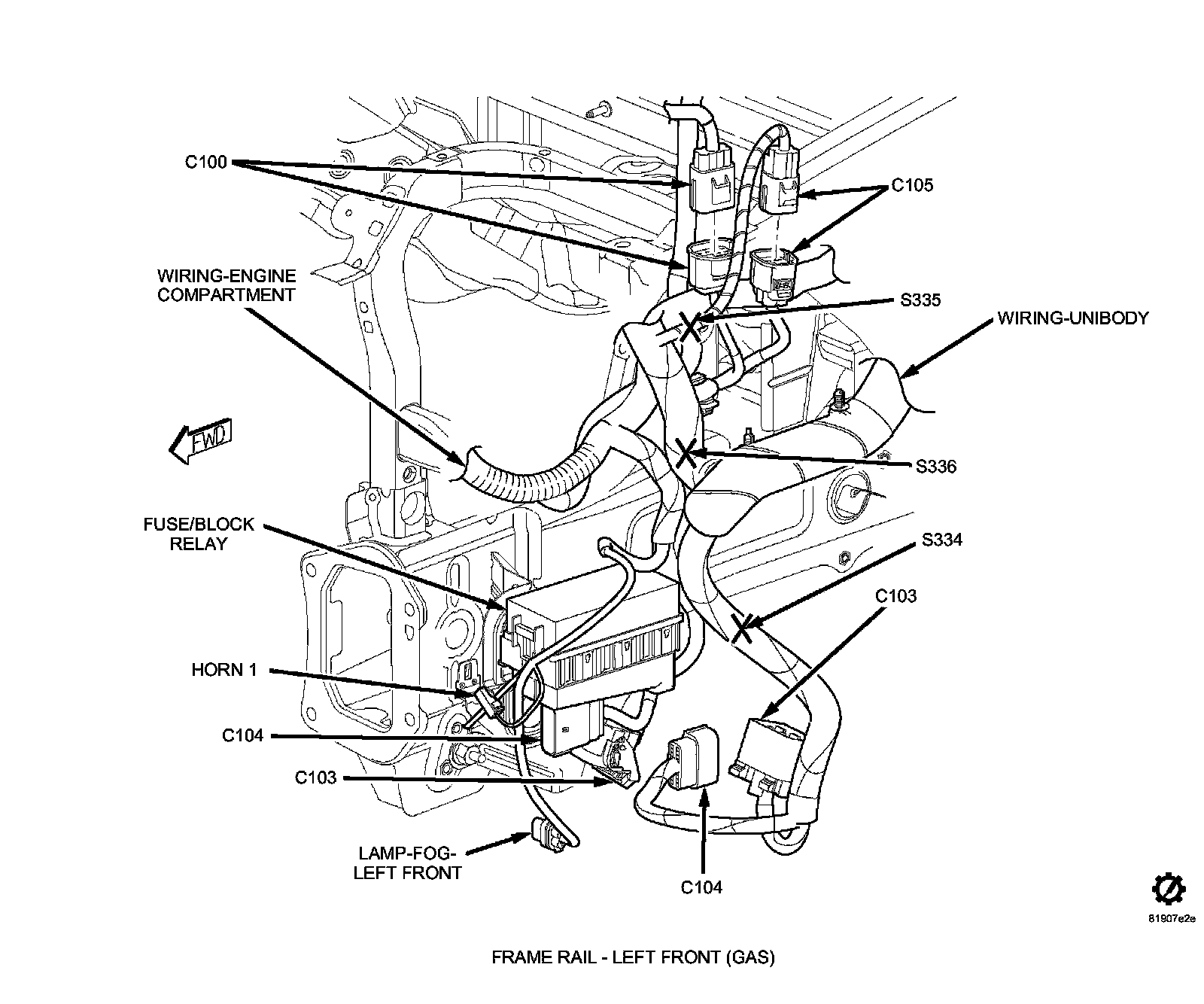 C100
C105
WIRING-ENGINE COMPARTMENT
S335
WIRING-UNIBODY
FWD
S336
FUSE/BLOCK RELAY
S334
C103
HORN 1
C104
C103
LAMP-FOG-LEFT FRONT
C104
81907e2e
FRAME RAIL - LEFT FRONT (GAS)