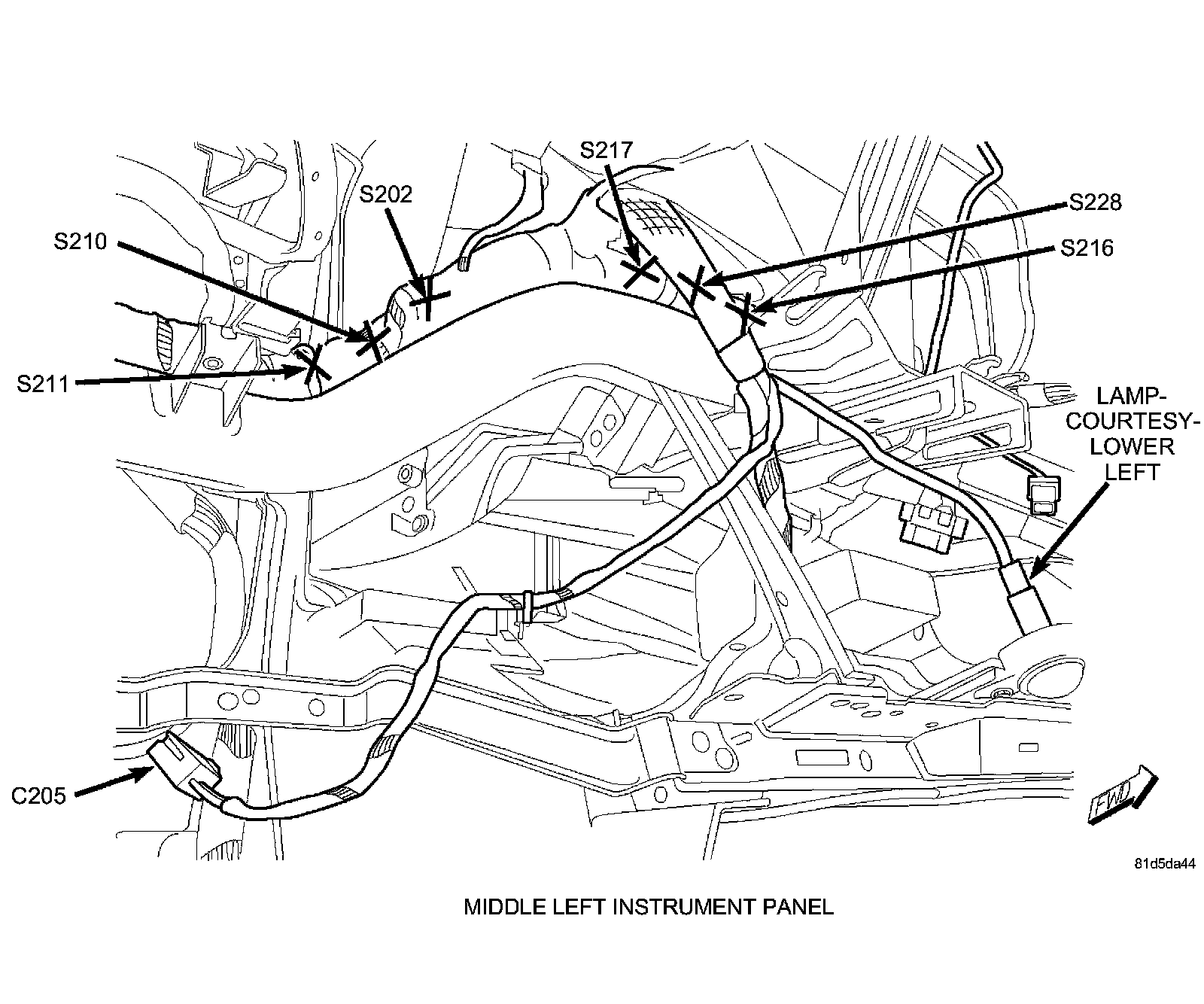 S217
S202
S228
S210
S216
S211
LAMP-COURTESY-LOWER LEFT
C205
FWD
81d5da44
MIDDLE LEFT INSTRUMENT PANEL