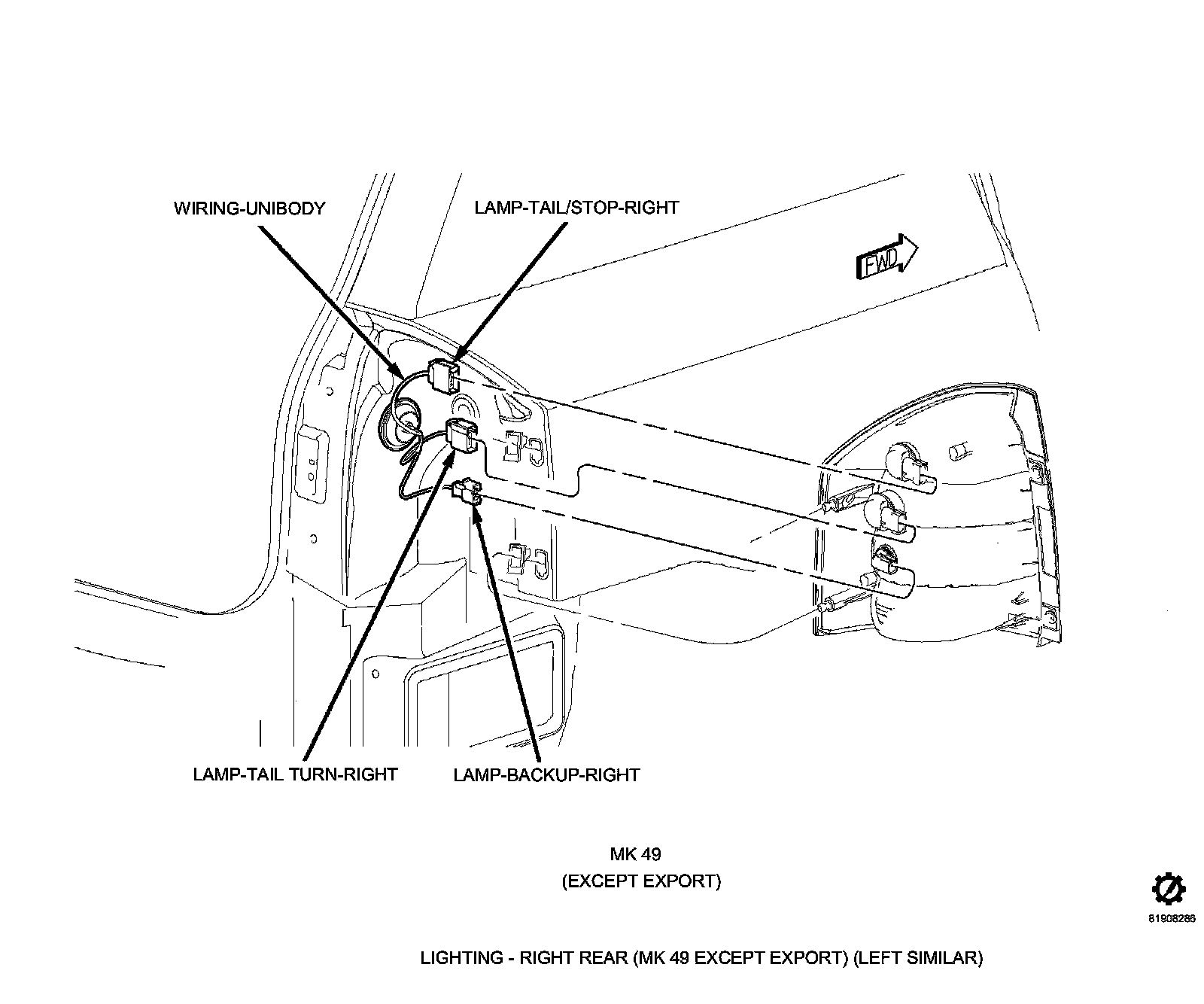 WIRING-UNIBODY

LAMP-TAIL/STOP-RIGHT

FWD

LAMP-TAIL TURN-RIGHT

LAMP-BACKUP-RIGHT

MK 49
(EXCEPT EXPORT)

81908286

LIGHTING - RIGHT REAR (MK 49 EXCEPT EXPORT) (LEFT SIMILAR)