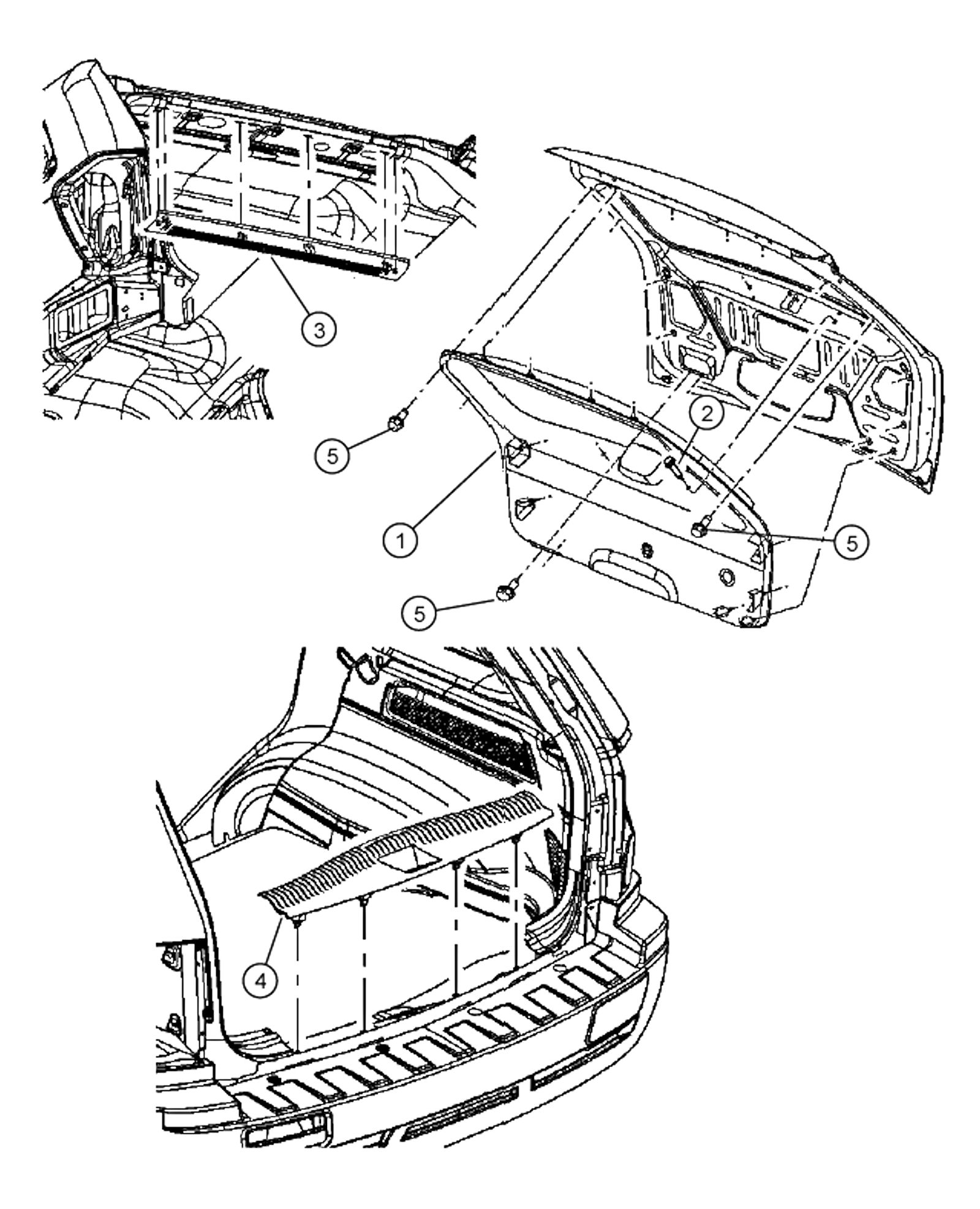 3
2
5
1
5
5
4