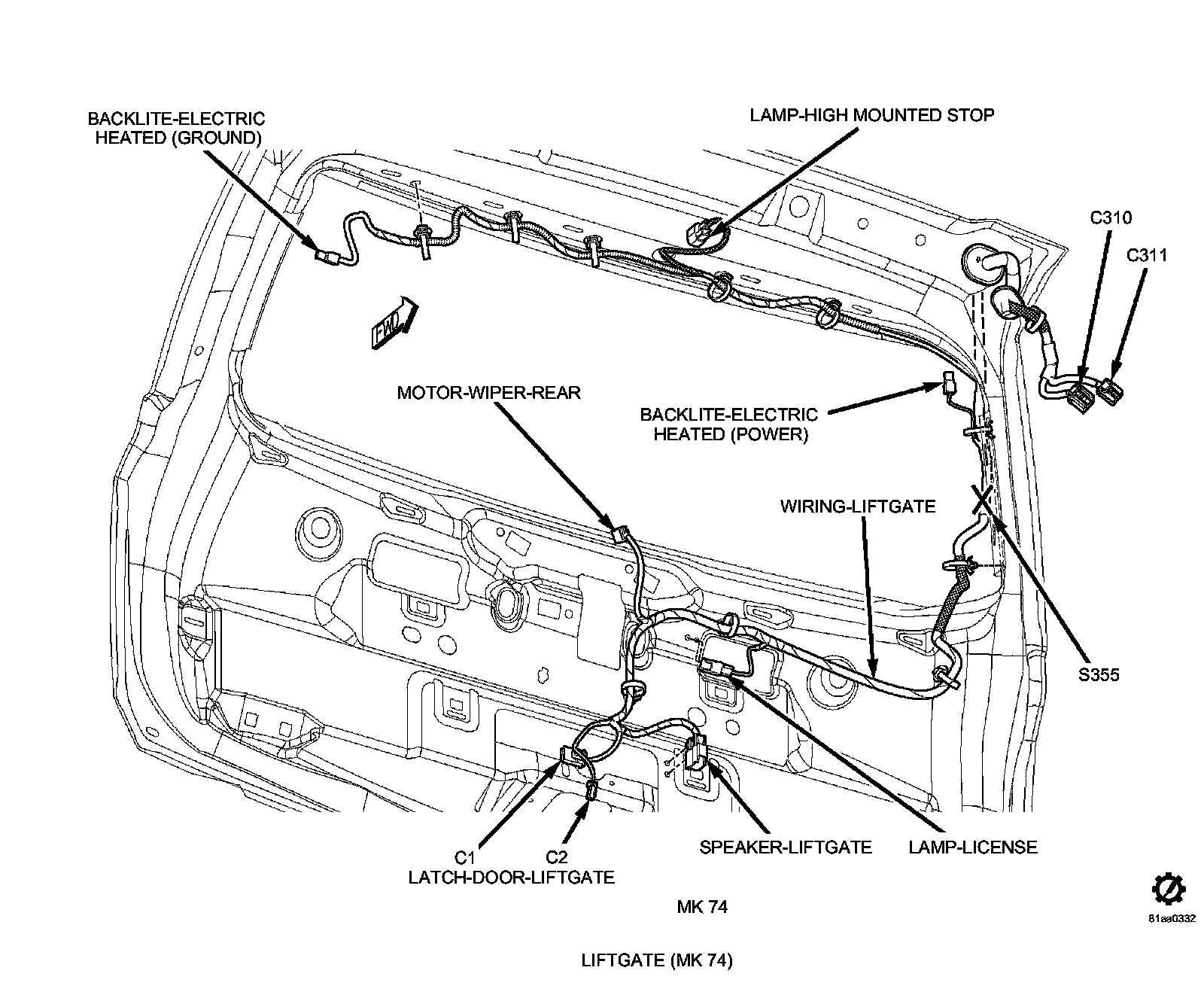 BACKLITE-ELECTRIC HEATED (GROUND)

LAMP-HIGH MOUNTED STOP

C310

C311

FWD

MOTOR-WIPER-REAR

BACKLITE-ELECTRIC HEATED (POWER)

WIRING-LIFTGATE

S355

C1

C2

LATCH-DOOR-LIFTGATE

SPEAKER-LIFTGATE

LAMP-LICENSE

MK 74

81aa0332

LIFTGATE (MK 74)