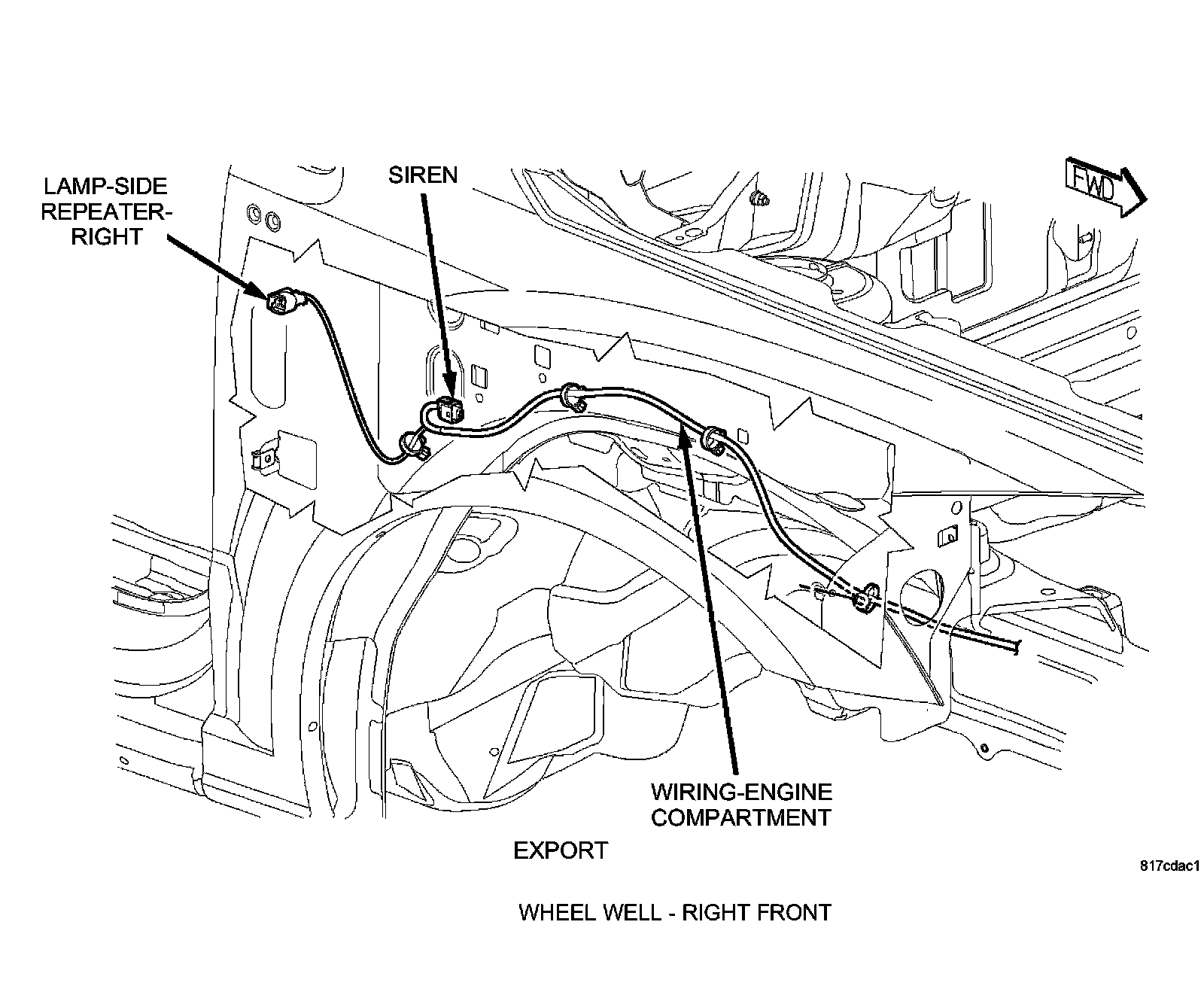 LAMP-SIDE REPEATER-RIGHT

SIREN

FWD

WIRING-ENGINE COMPARTMENT

EXPORT

817cdac1

WHEEL WELL - RIGHT FRONT