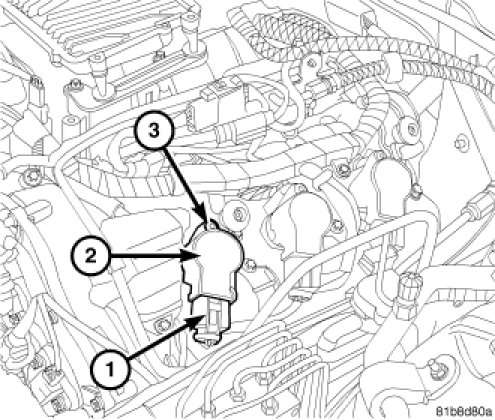 3
2
1
81b8d80a