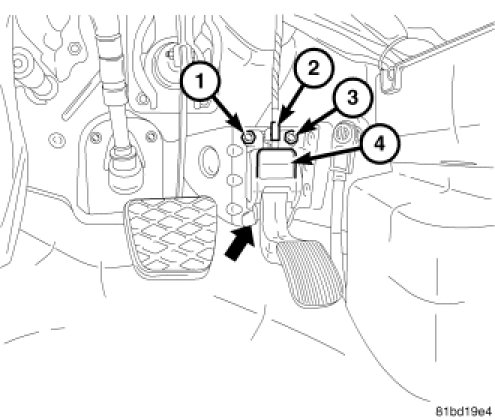 1
2
3
4
81bd19e4