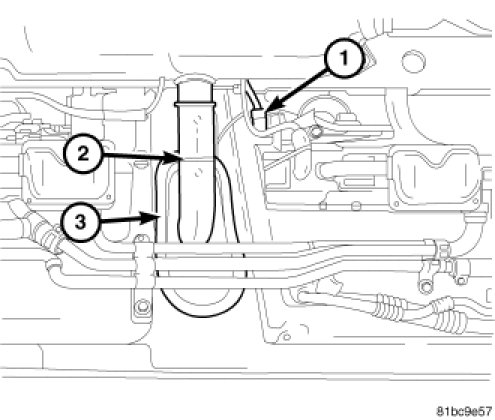 1
2
3
81bc9e57