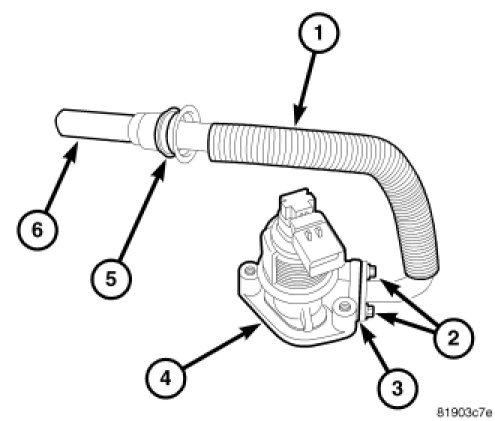 1
6
5
2
4
3
81903c7e