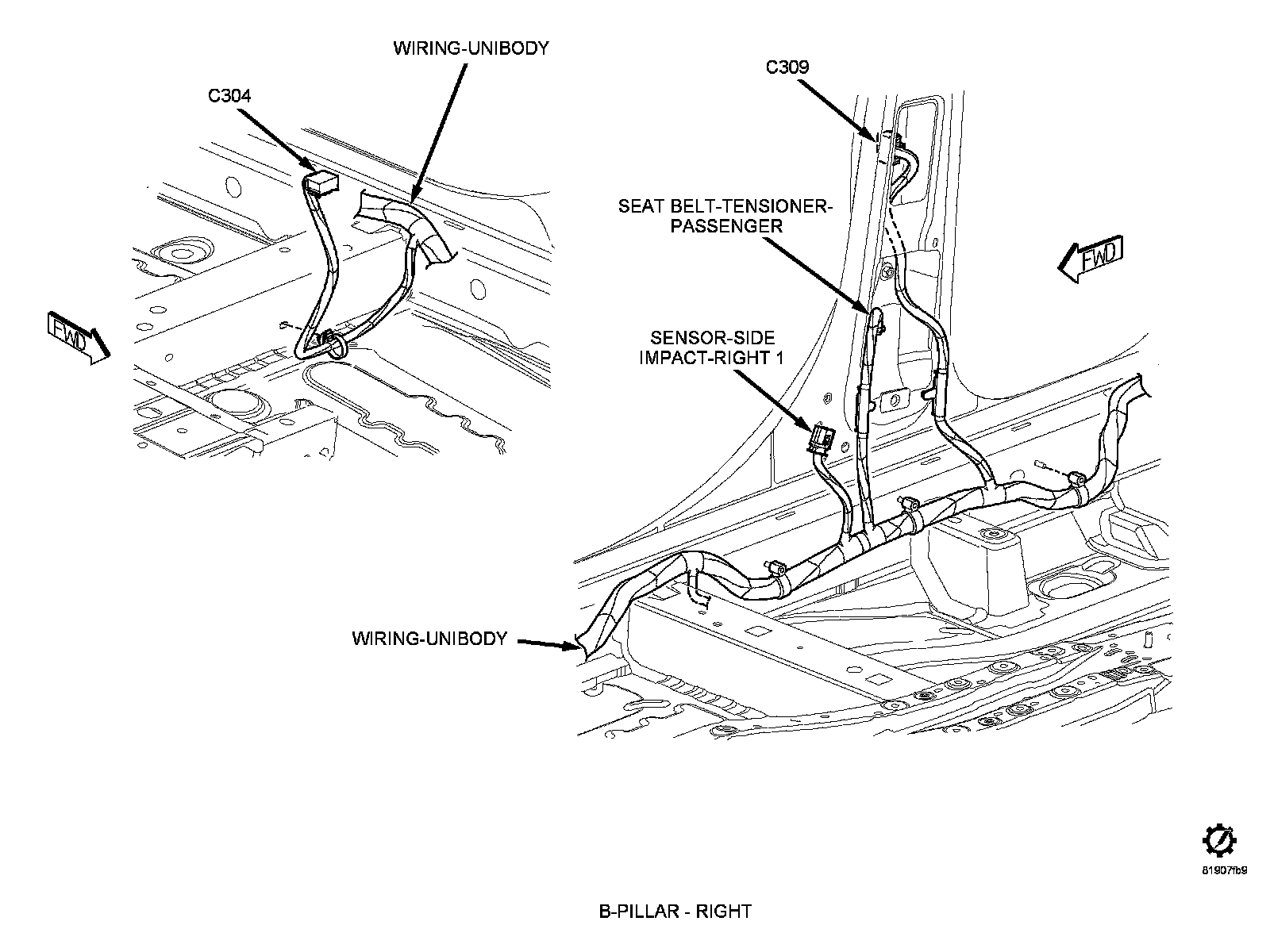 WIRING-UNIBODY

C304

FWD

C309

SEAT BELT-TENSIONER-PASSENGER

FWD

SENSOR-SIDE IMPACT-RIGHT 1

WIRING-UNIBODY

81907fb9

B-PILLAR - RIGHT