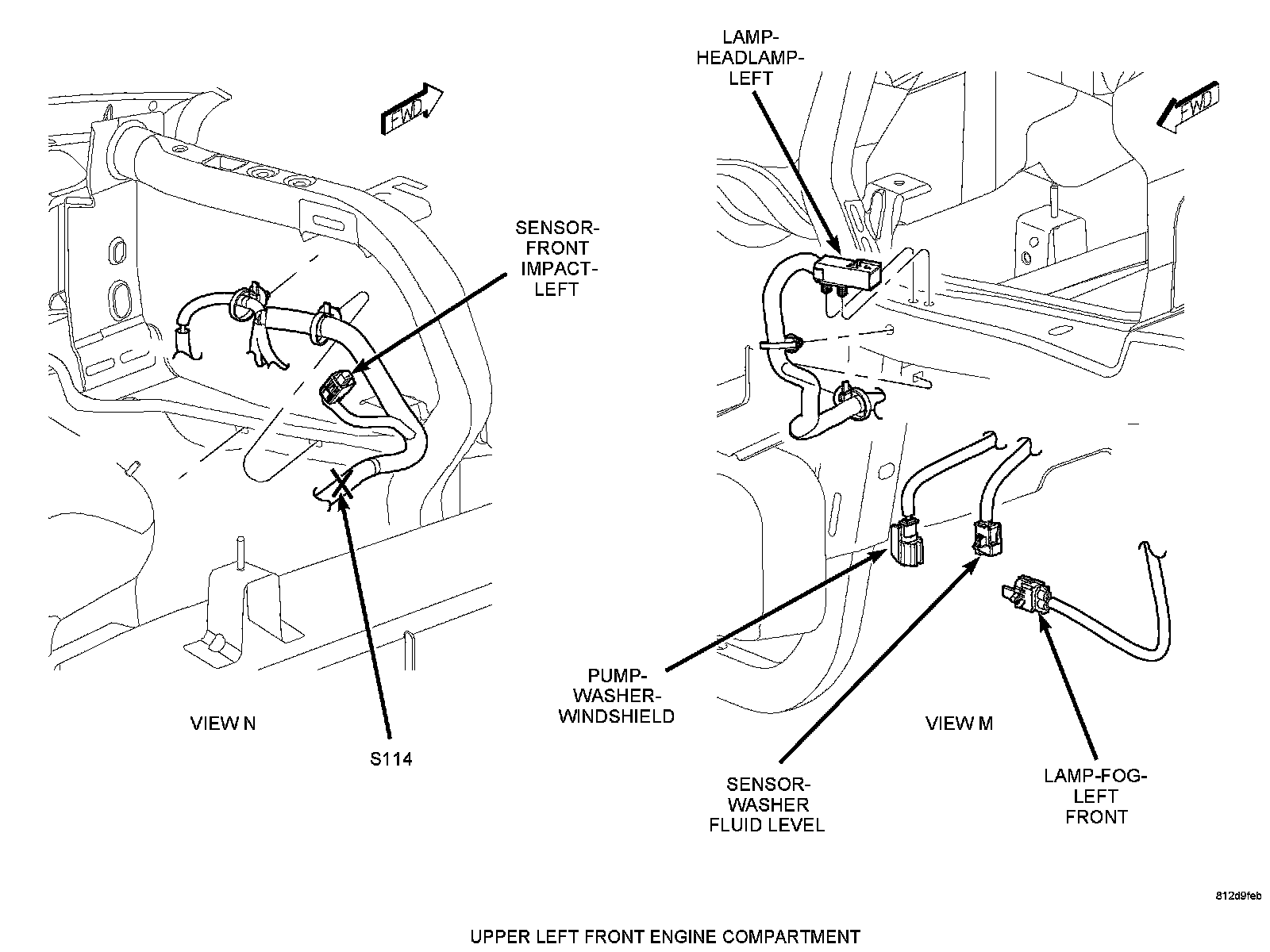 FWD

SENSOR-FRONT IMPACT-LEFT

VIEW N

S114

LAMP-HEADLAMP-LEFT

FWD

PUMP-WASHER-WINDSHIELD

VIEW M

SENSOR-WASHER FLUID LEVEL

LAMP-FOG-LEFT FRONT

812d9feb

UPPER LEFT FRONT ENGINE COMPARTMENT