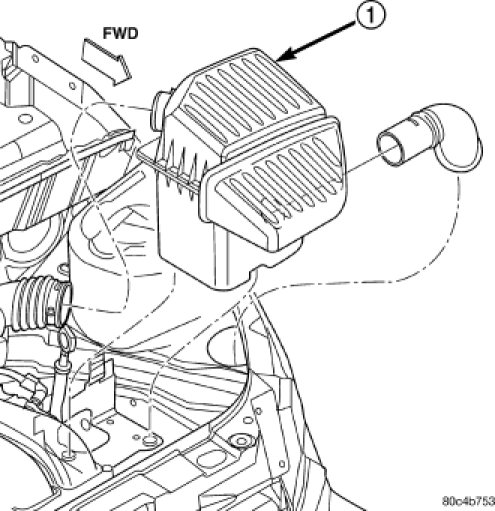 FWD

1

80c4b753