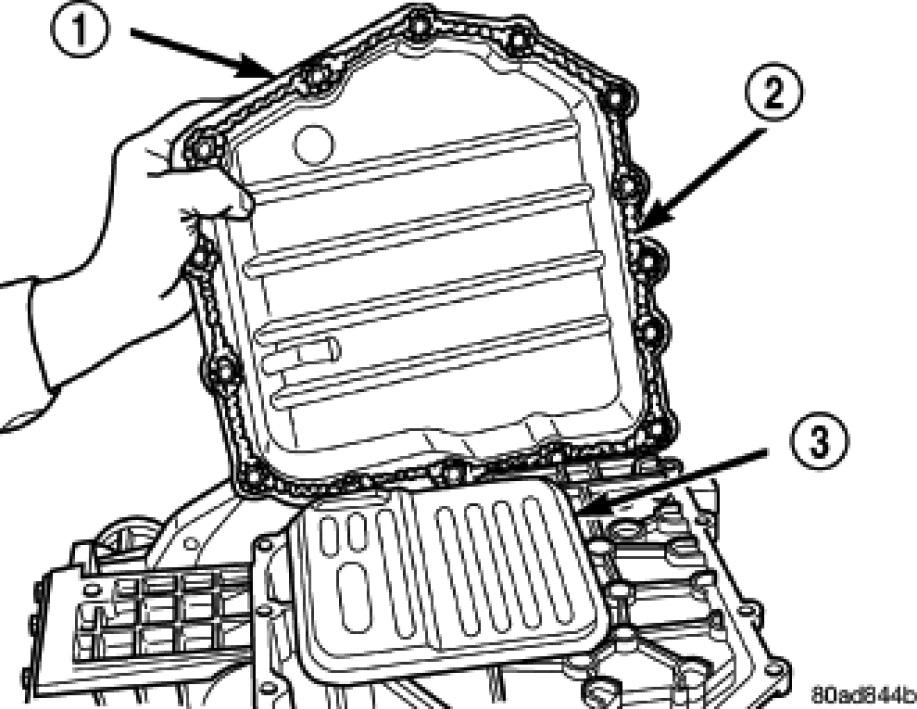 1
2
3
80ad844b