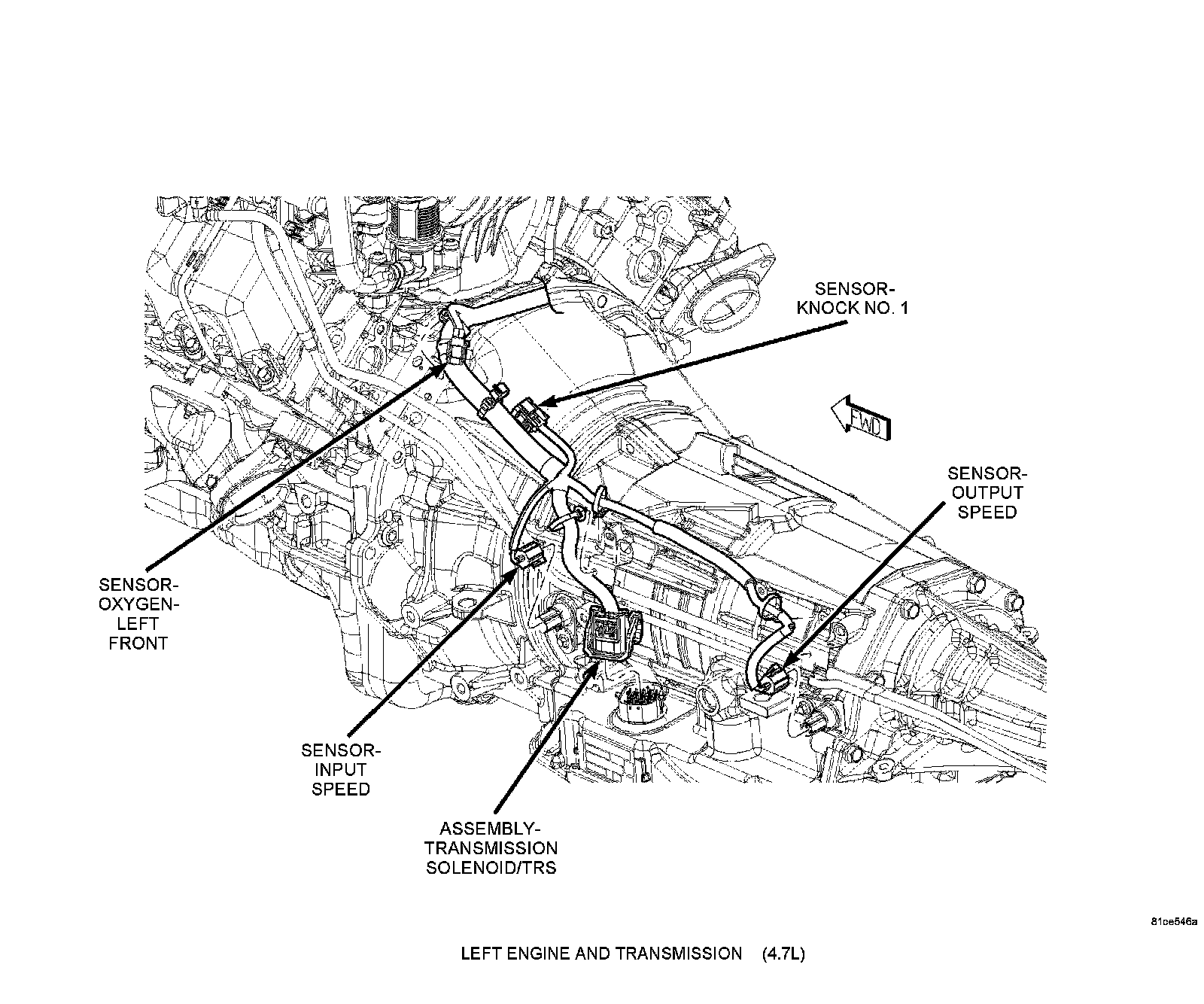 SENSOR-KNOCK NO. 1

FWD

SENSOR-OUTPUT SPEED

SENSOR-OXYGEN-LEFT FRONT

SENSOR-INPUT SPEED

ASSEMBLY-TRANSMISSION SOLENOID/TRS

81ce546a

LEFT ENGINE AND TRANSMISSION (4.7L)