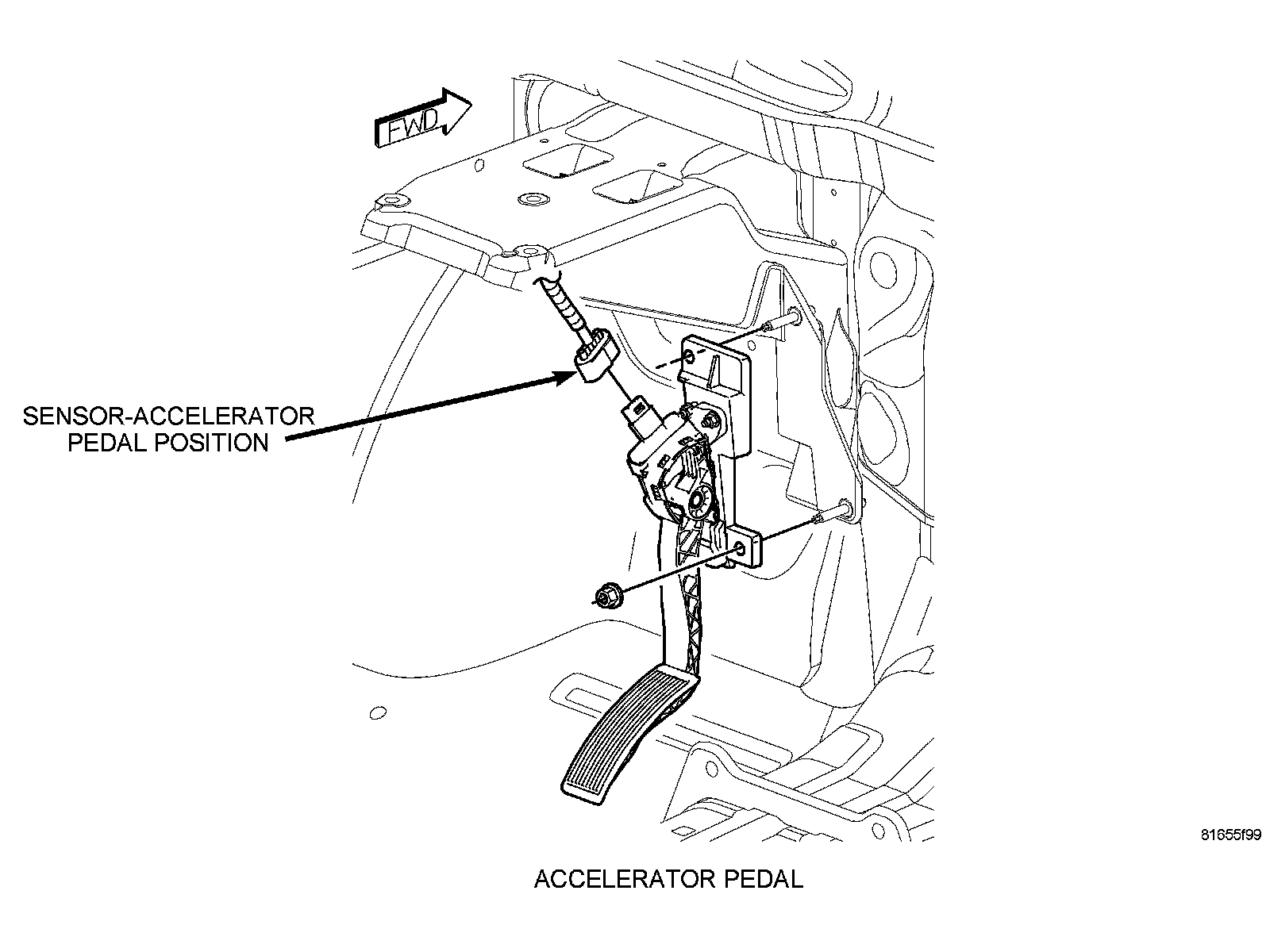 FWD

SENSOR-ACCELERATOR PEDAL POSITION

81655f99

ACCELERATOR PEDAL