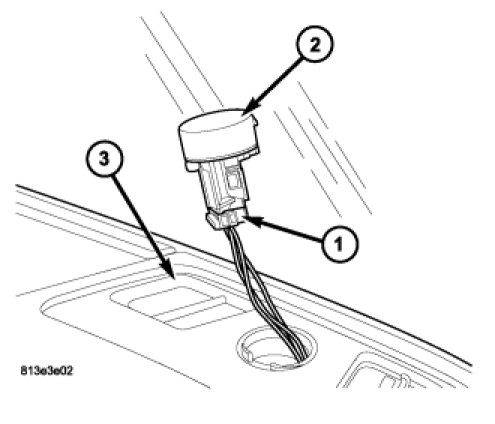 2
3
1
813e3e02