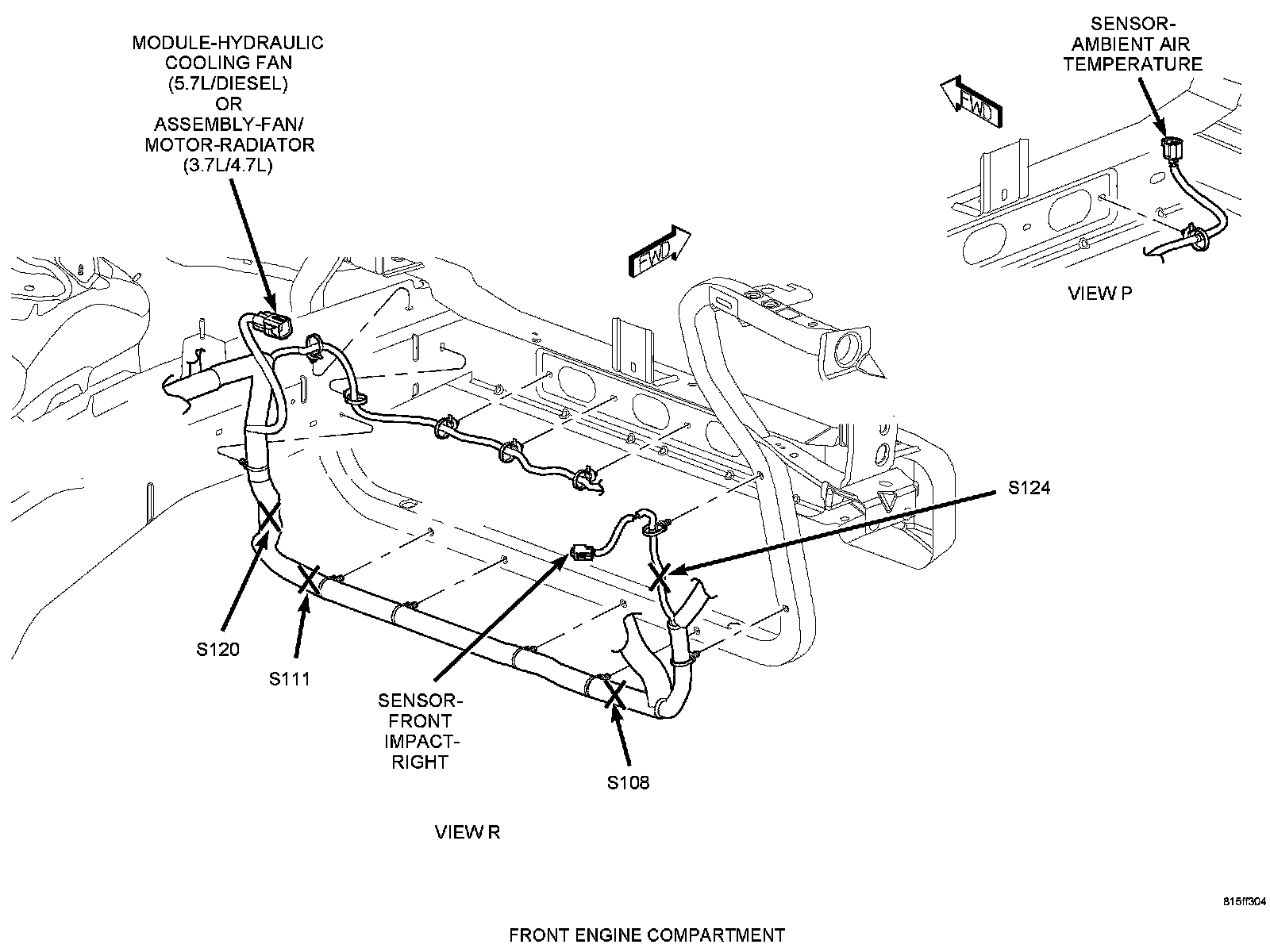 MODULE-HYDRAULIC COOLING FAN (5.7L/DIESEL) OR ASSEMBLY-FAN/ MOTOR-RADIATOR (3.7L/4.7L)

SENSOR-AMBIENT AIR TEMPERATURE

FWD

FWD

VIEW P

S124

S120

S111

SENSOR-FRONT IMPACT-RIGHT

S108

VIEW R

815ff304

FRONT ENGINE COMPARTMENT