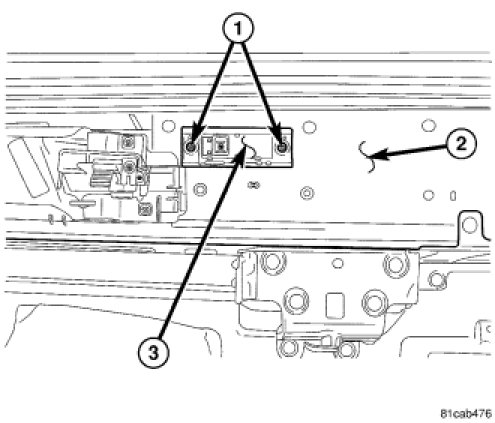 1
2
3
81cab476