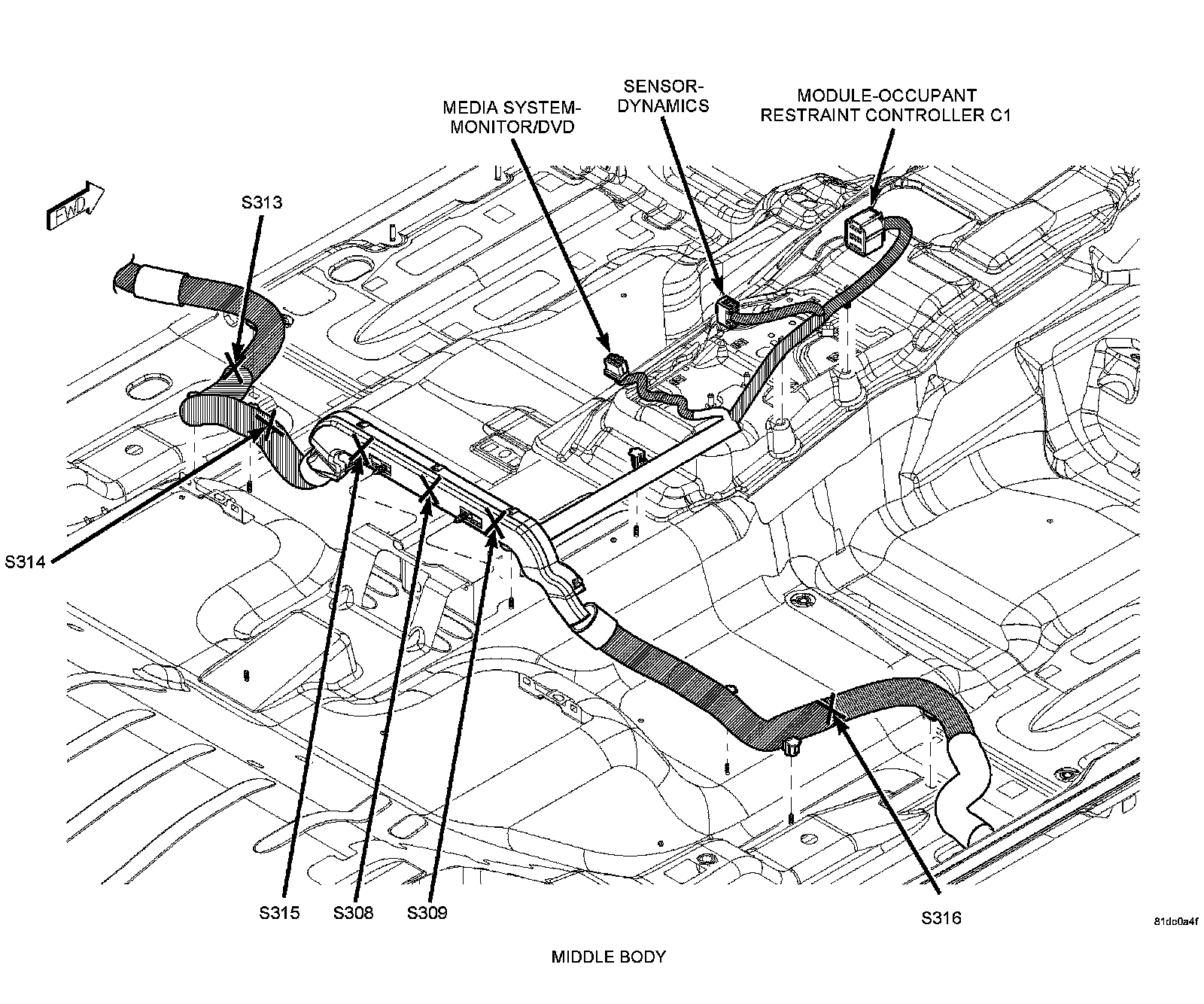 MEDIA SYSTEM-MONITOR/DVD

SENSOR-DYNAMICS

MODULE-OCCUPANT RESTRAINT CONTROLLER C1

FWD

S313

S314

S315

S308

S309

S316

81dc0a4f

MIDDLE BODY