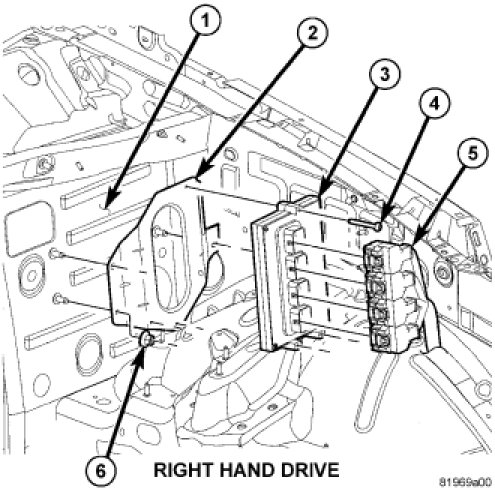 1
2
3
4
5
6
RIGHT HAND DRIVE
81969a00