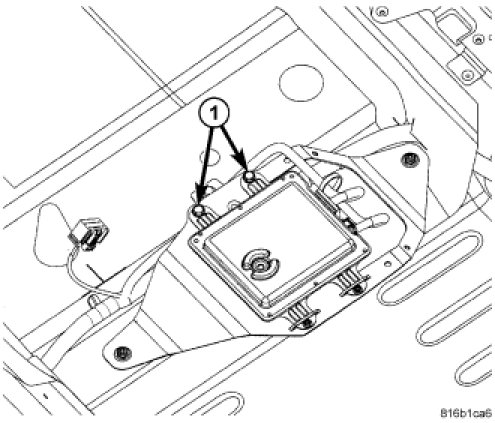 1

816b1ca6