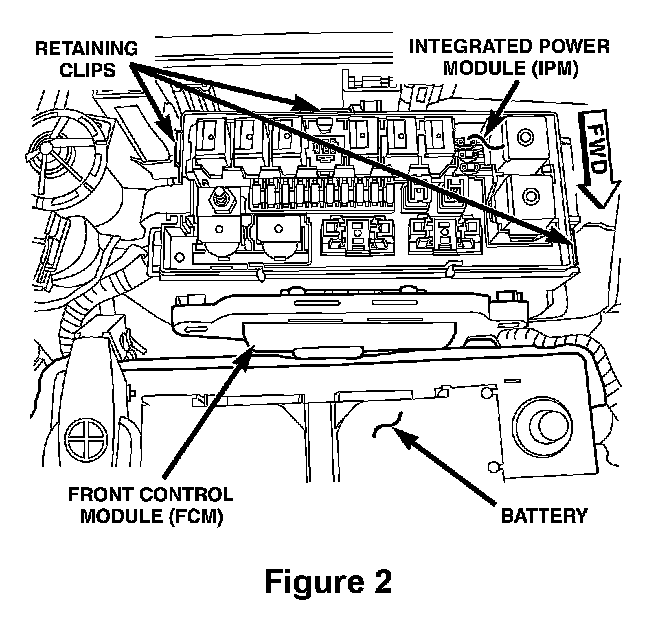 RETAINING CLIPS

INTEGRATED POWER MODULE (IPM)

FWD

FRONT CONTROL MODULE (FCM)

BATTERY

Figure 2