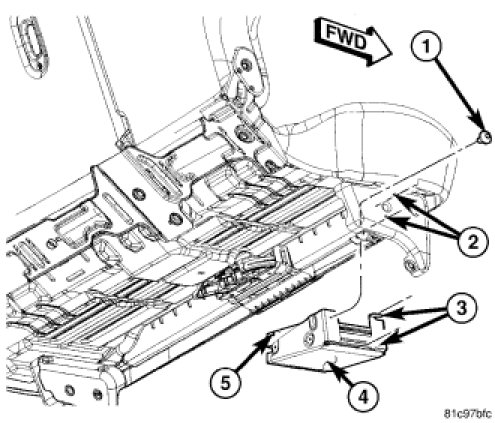 FWD

1

2

3

5

4

81c97bfc