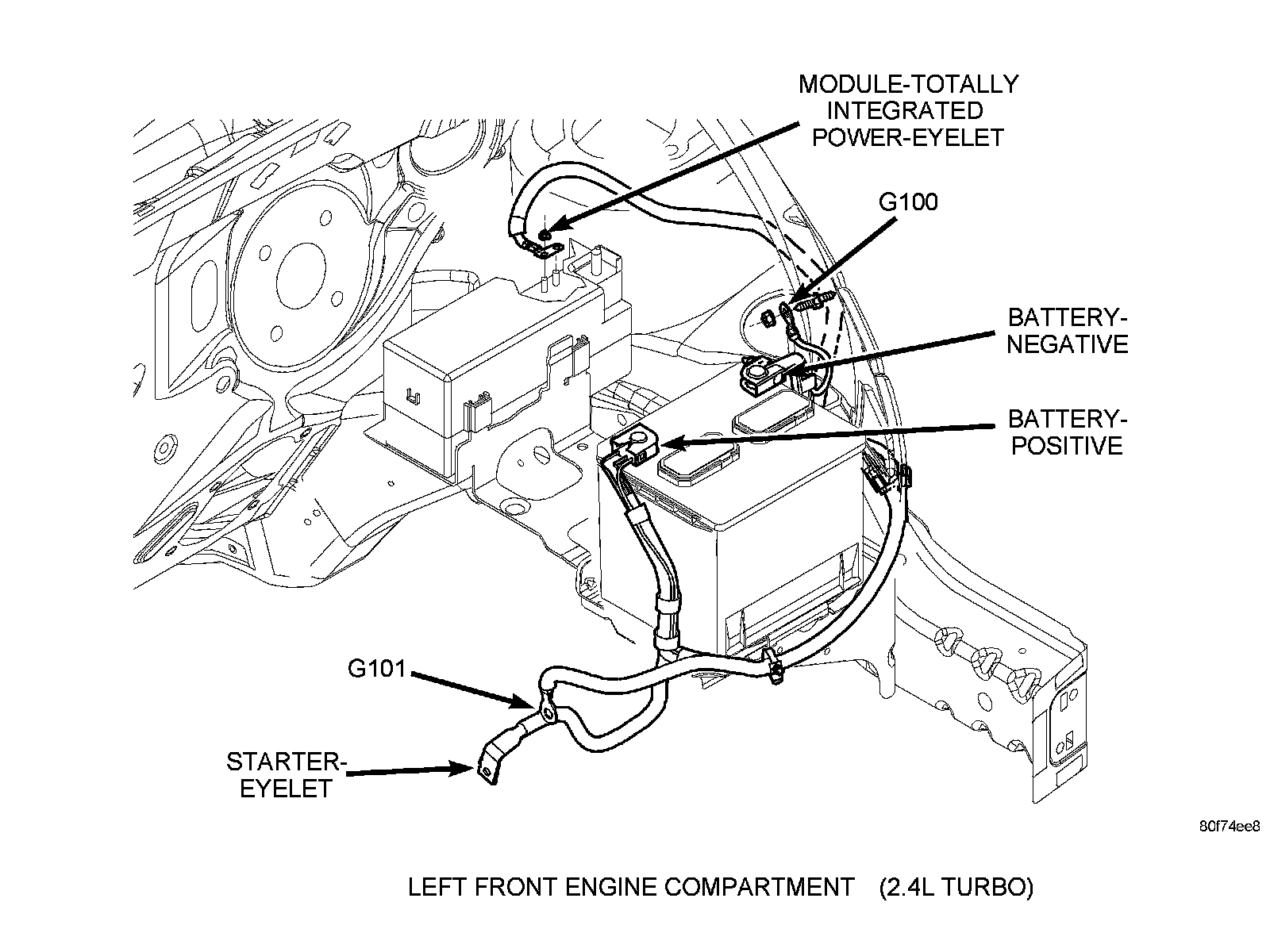 MODULE-TOTALLY INTEGRATED POWER-EYELET

G100

BATTERY-NEGATIVE

BATTERY-POSITIVE

G101

STARTER-EYELET

80f74ee8

LEFT FRONT ENGINE COMPARTMENT (2.4L TURBO)