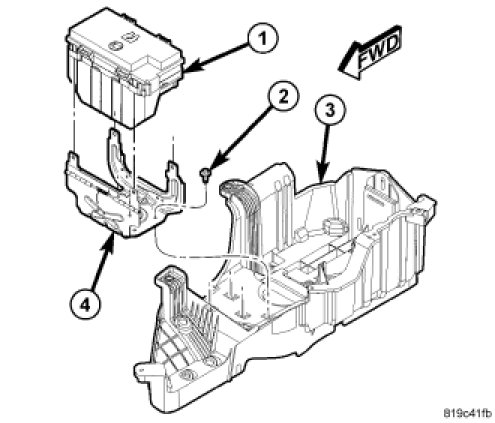 1

FWD

2

3

4

819c41fb