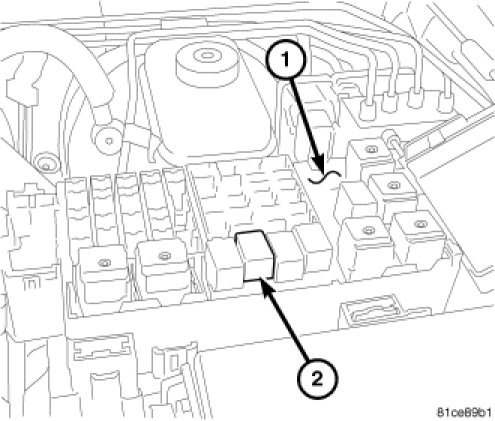 1
2
81ce89b1