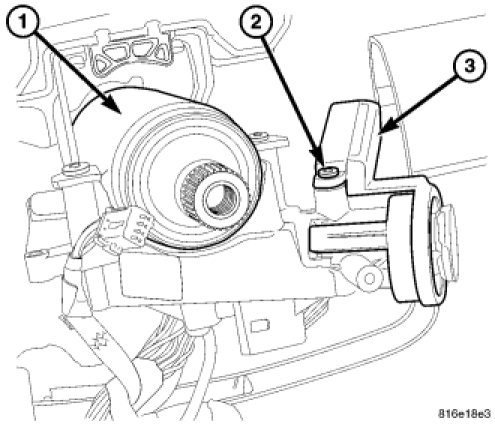 1
2
3
816e18e3