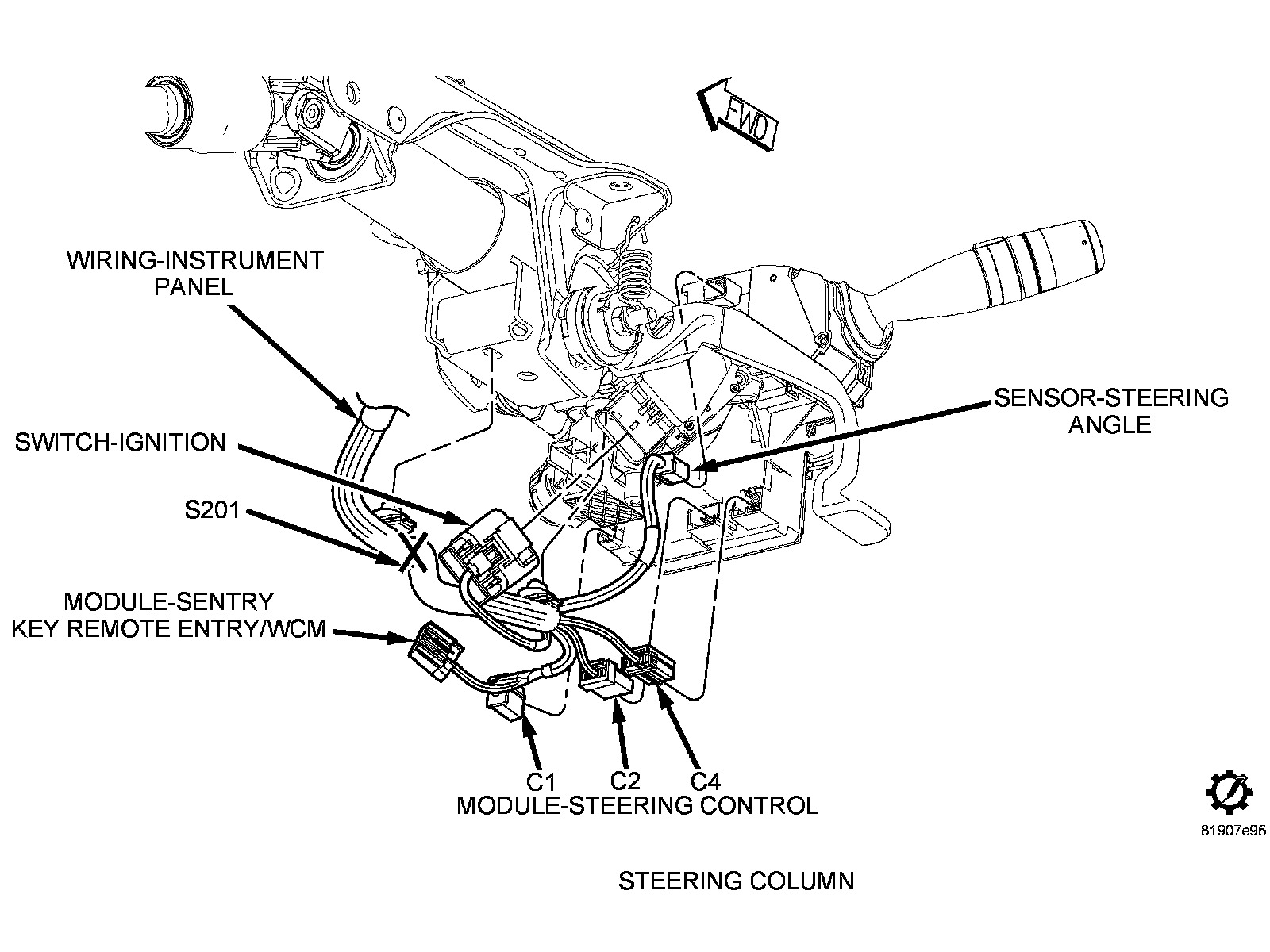 FWD

WIRING-INSTRUMENT PANEL

SENSOR-STEERING ANGLE

SWITCH-IGNITION

S201

MODULE-SENTRY KEY REMOTE ENTRY/WCM

C1 C2 C4
MODULE-STEERING CONTROL

81907e96

STEERING COLUMN